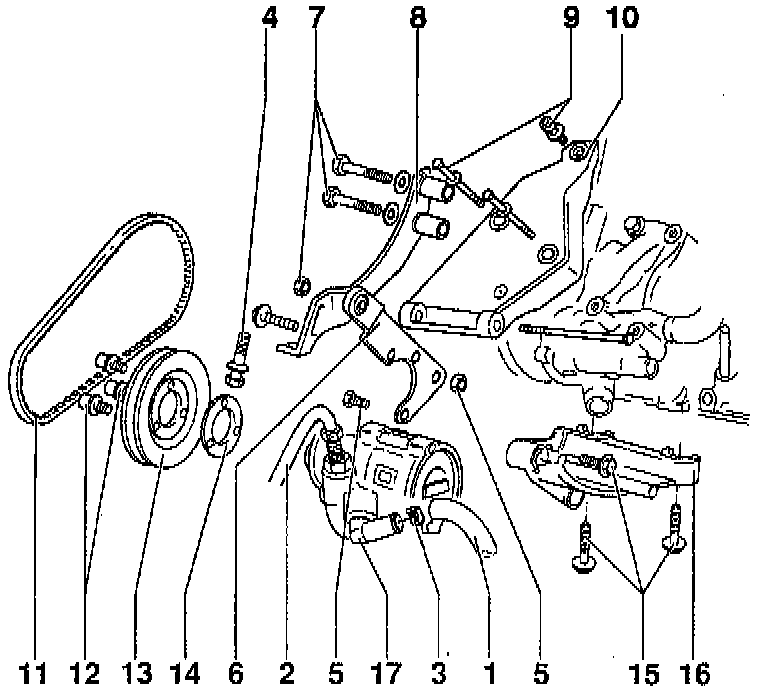 4 7 8 9 10

11 12 13 14 6 2 5 17 3 1 5 15 16