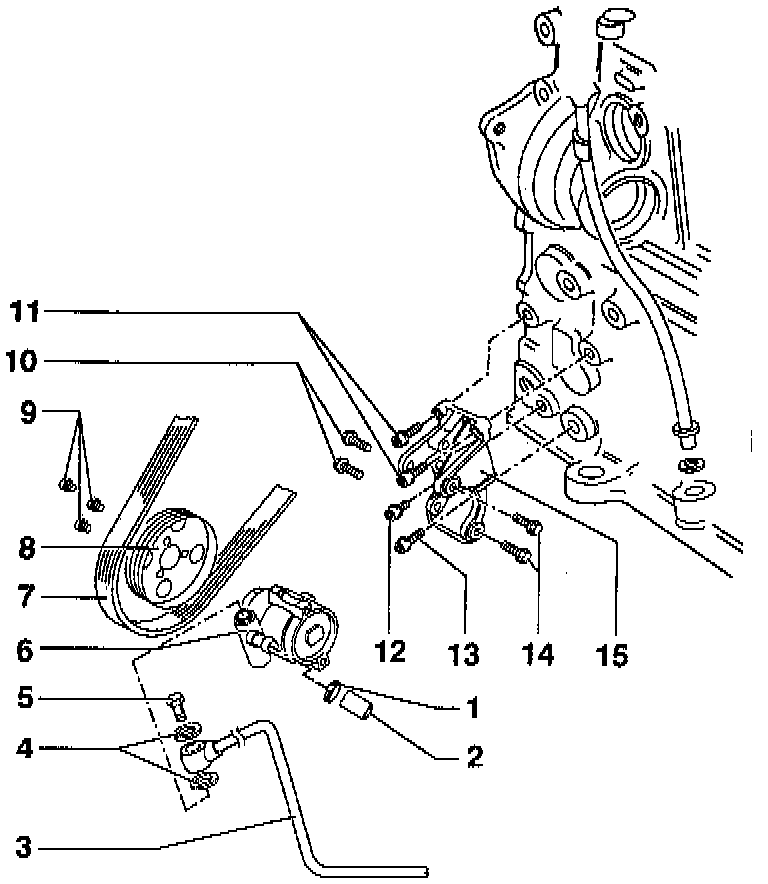 11
10
9
8
7
6
5
4
3
12
13
14
15
1
2