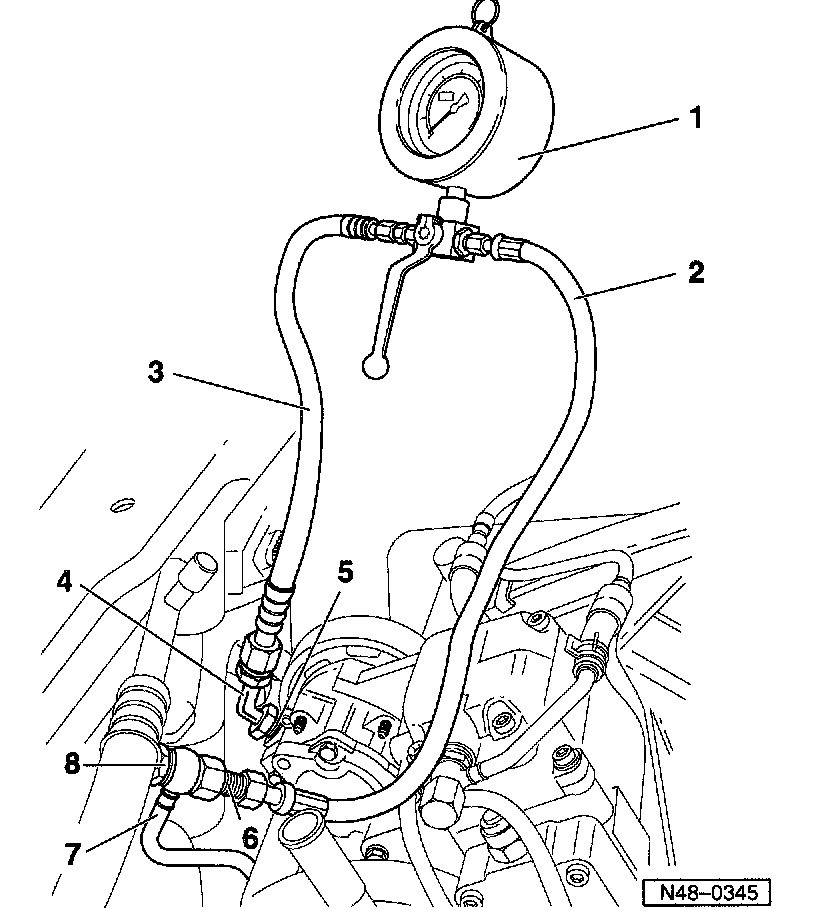 1
2
3
4
5
8
7
6
N48–0345