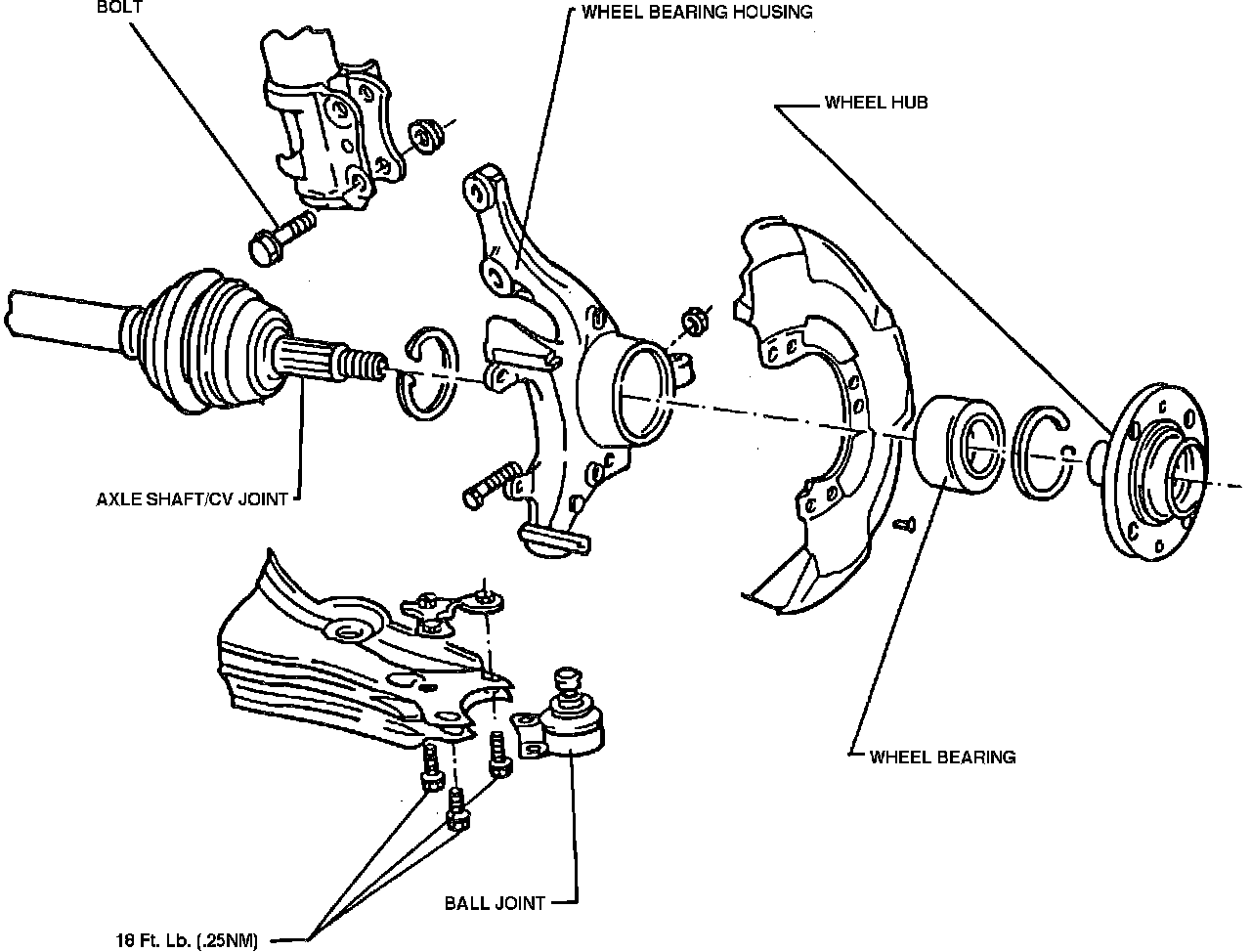 BOLT

WHEEL BEARING HOUSING

WHEEL HUB

AXLE SHAFT/CV JOINT

WHEEL BEARING

BALL JOINT

18 Ft. Lb. (.25NM)