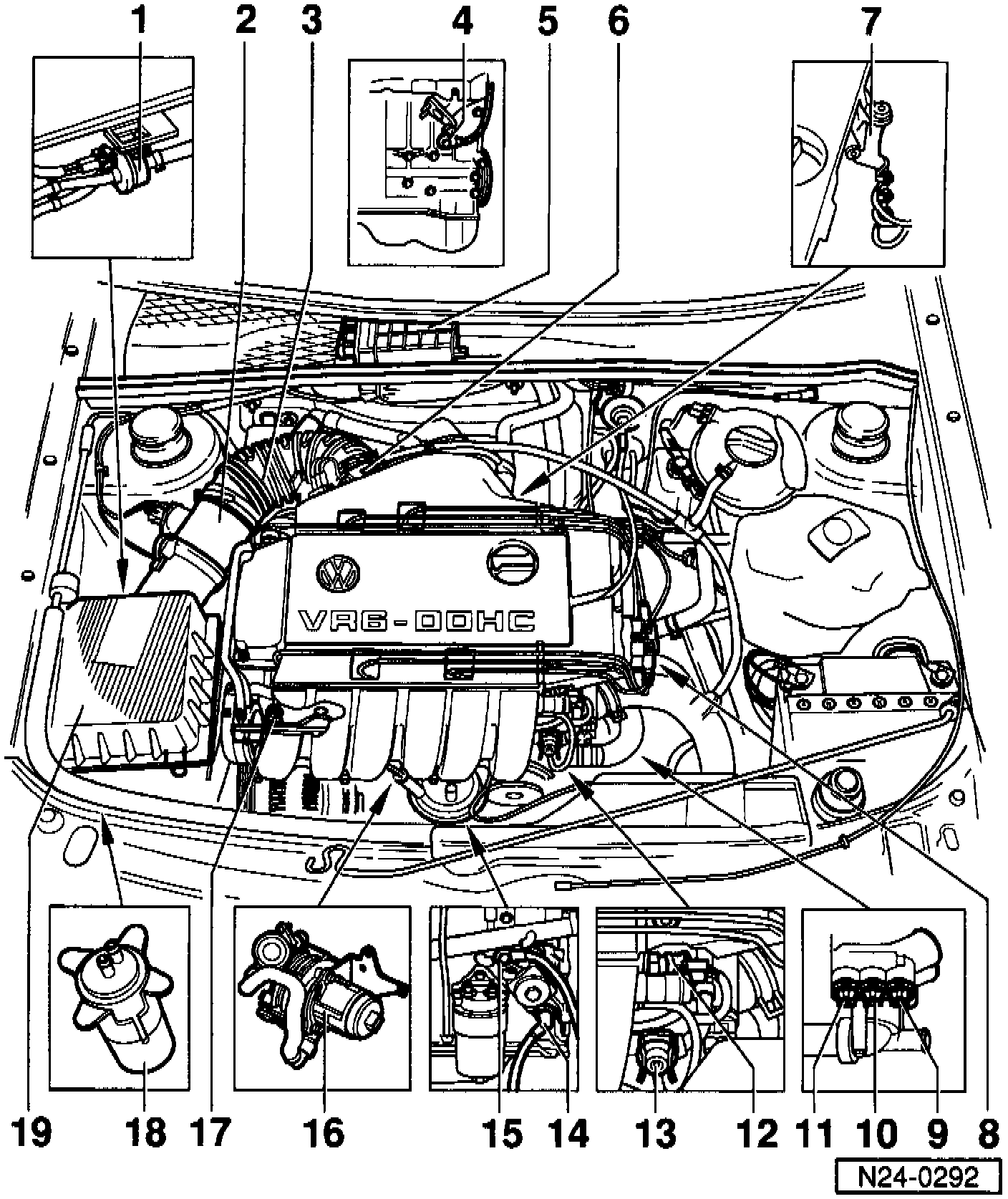 1 2 3 4 5 6 7

VR6-DOHC

19 18 17 16 15 14 13 12 11 10 9 8

N24-0292