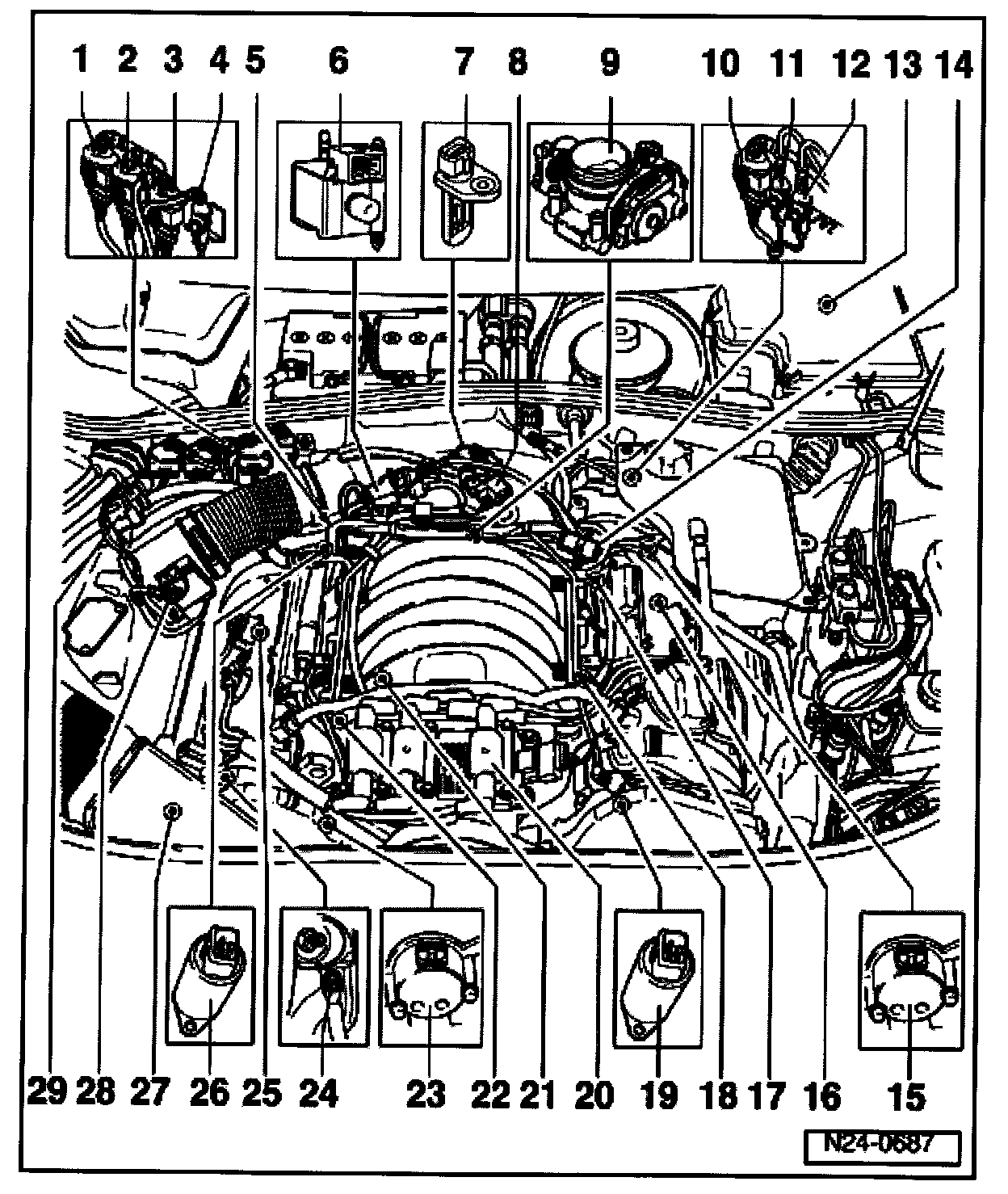 1 2 3 4 5 6 7 8 9 10 11 12 13 14

29 28 27 26 25 24 23 22 21 20 19 18 17 16 15

N24-0687