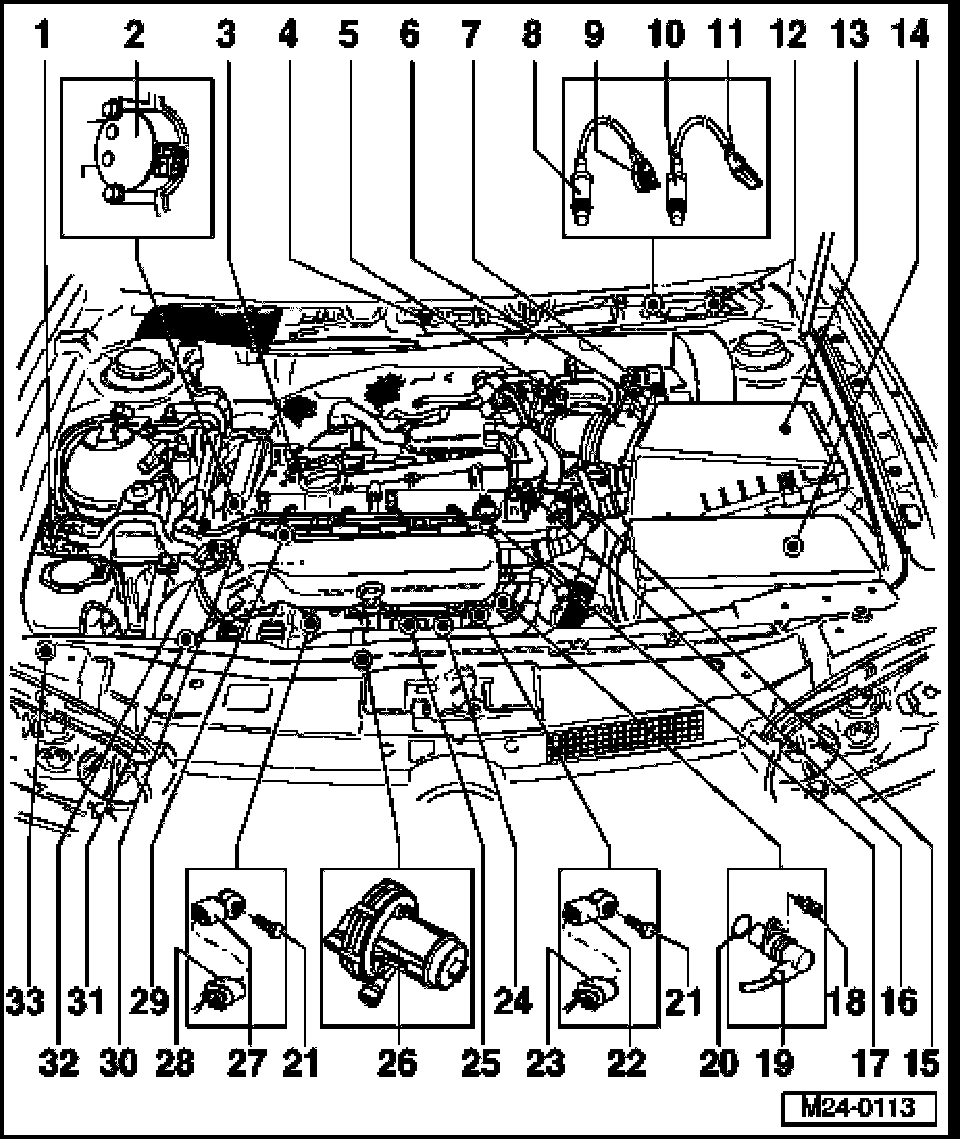 1 2 3 4 5 6 7 8 9 10 11 12 13 14

33 31 29 24 21 18 16

32 30 28 27 21 26 25 23 22 20 19 17 15

M24-0113