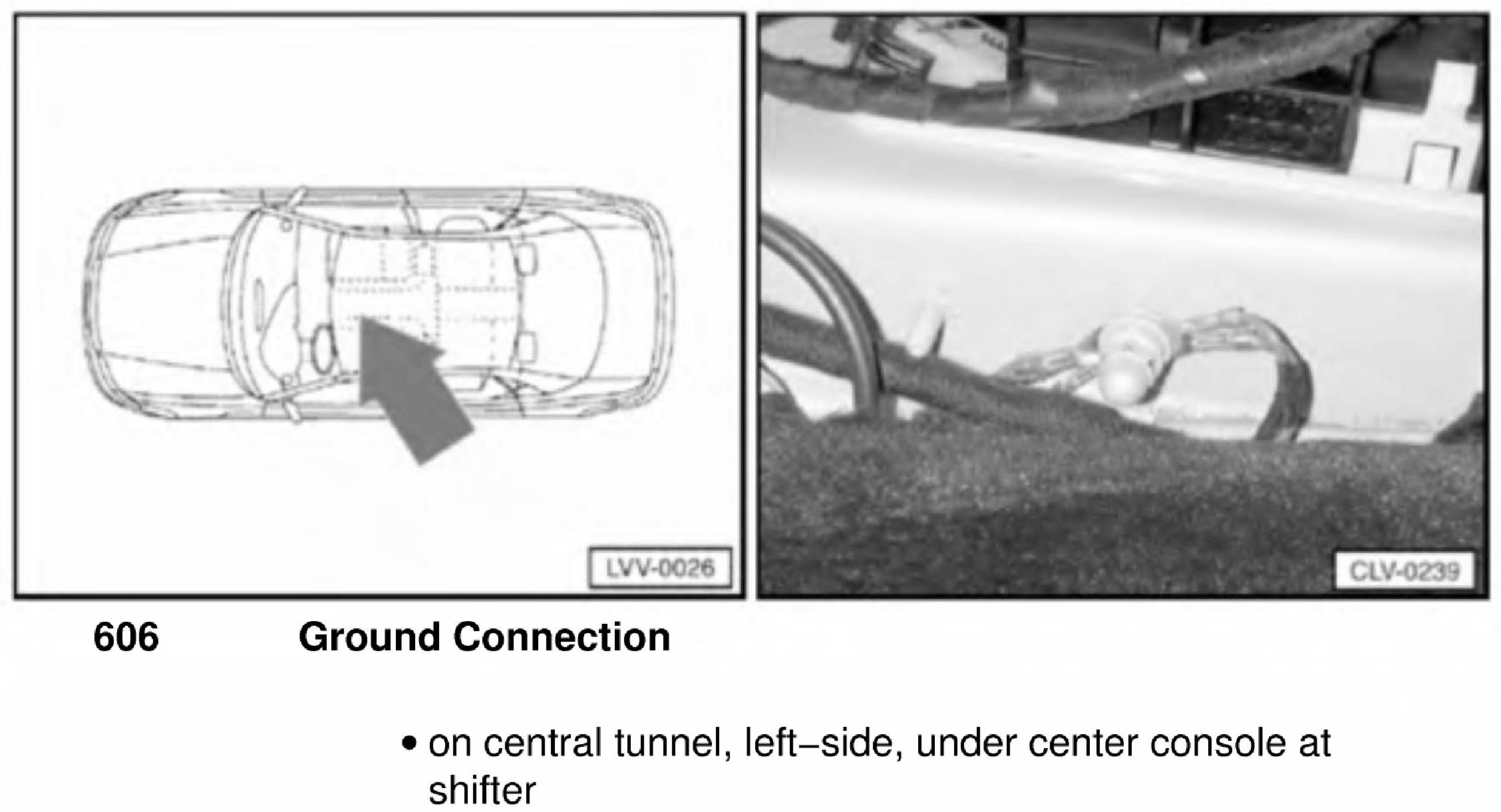 LVV-0026

CLV-0239

606 Ground Connection

• on central tunnel, left–side, under center console at shifter