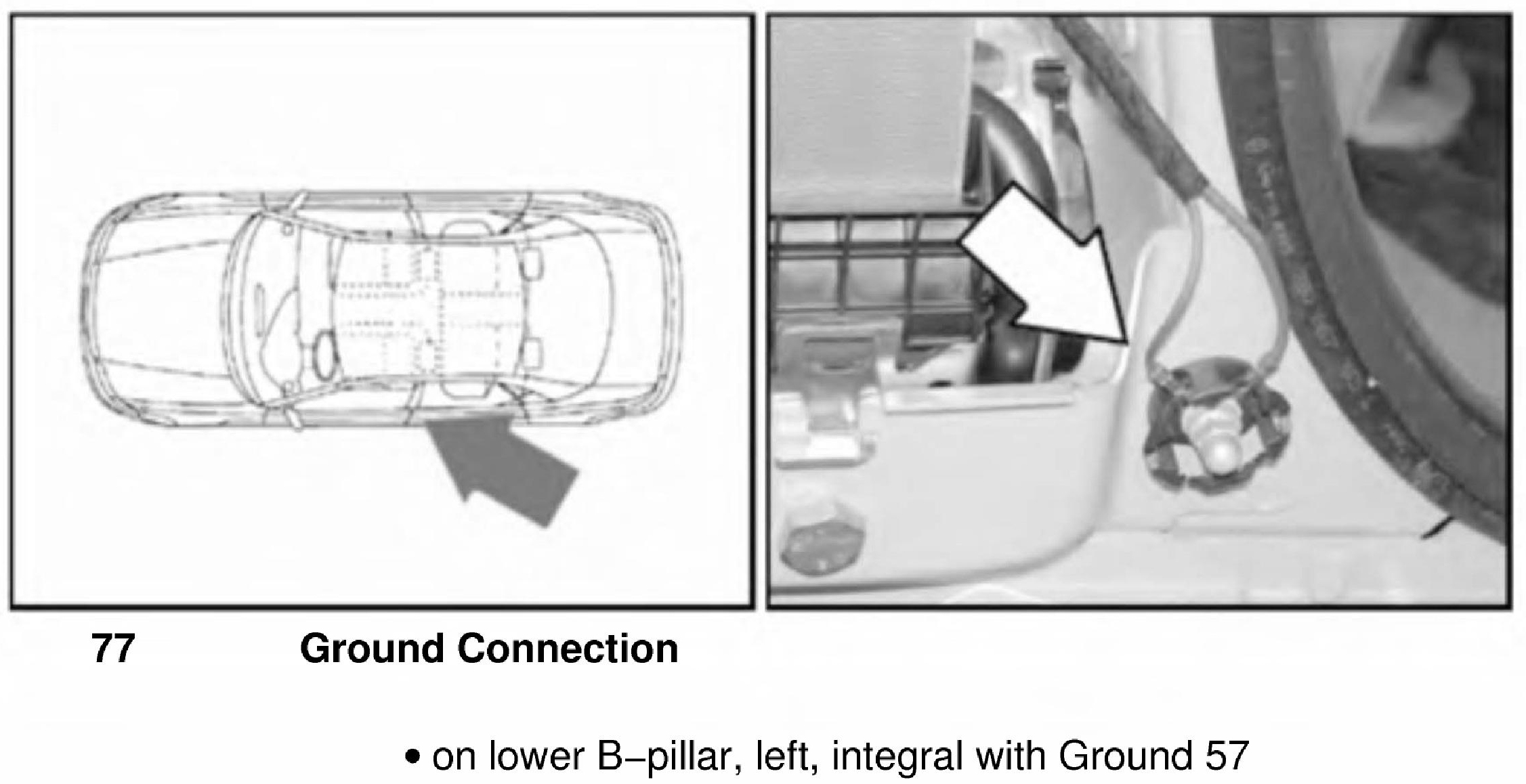 77 Ground Connection

• on lower B–pillar, left, integral with Ground 57