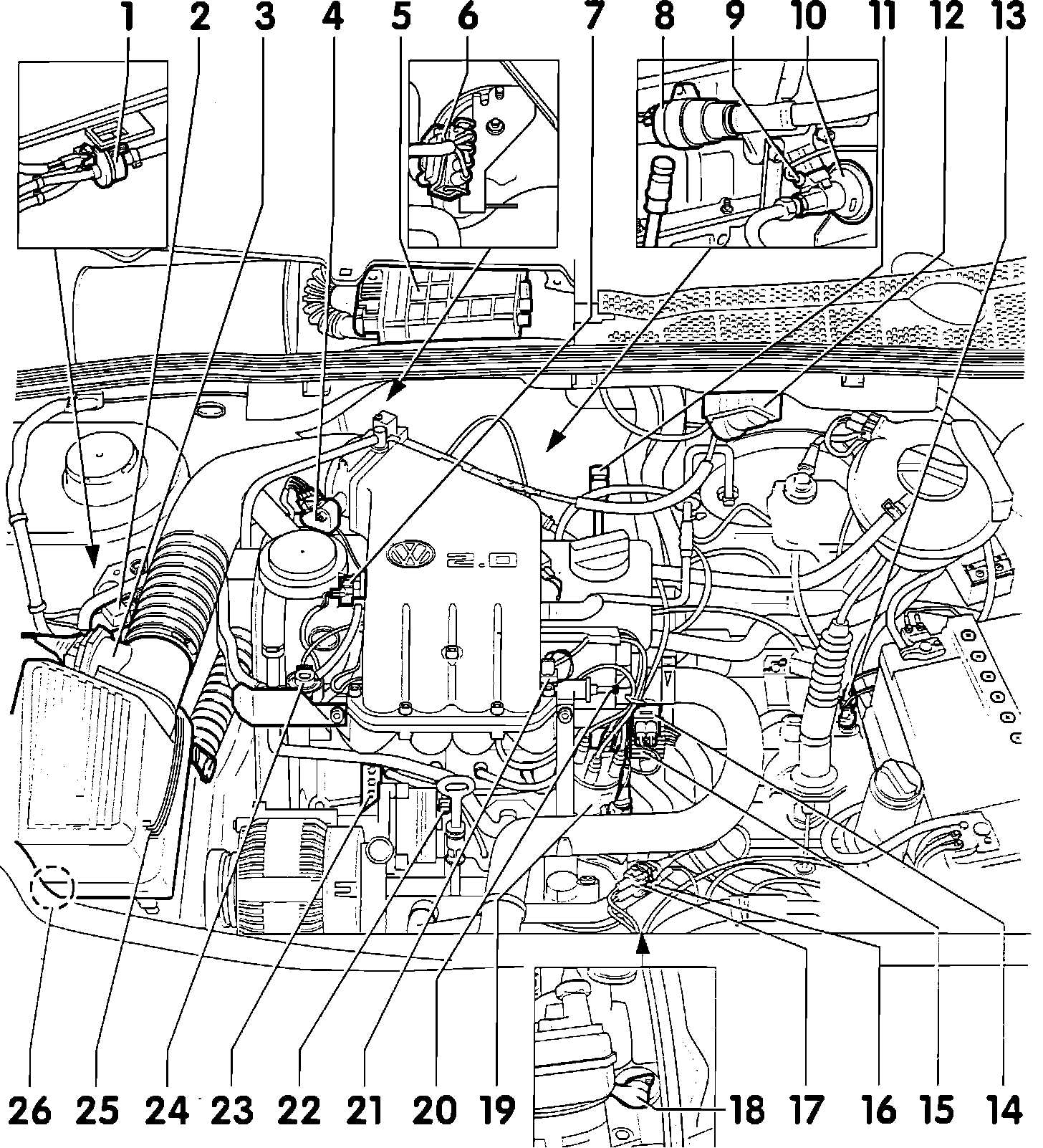 1 2 3 4 5 6 7 8 9 10 11 12 13

2.0

26 25 24 23 22 21 20 19 18 17 16 15 14