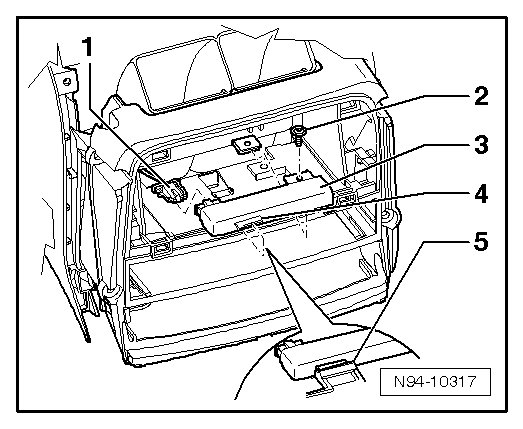 1
2
3
4
5
N94-10317