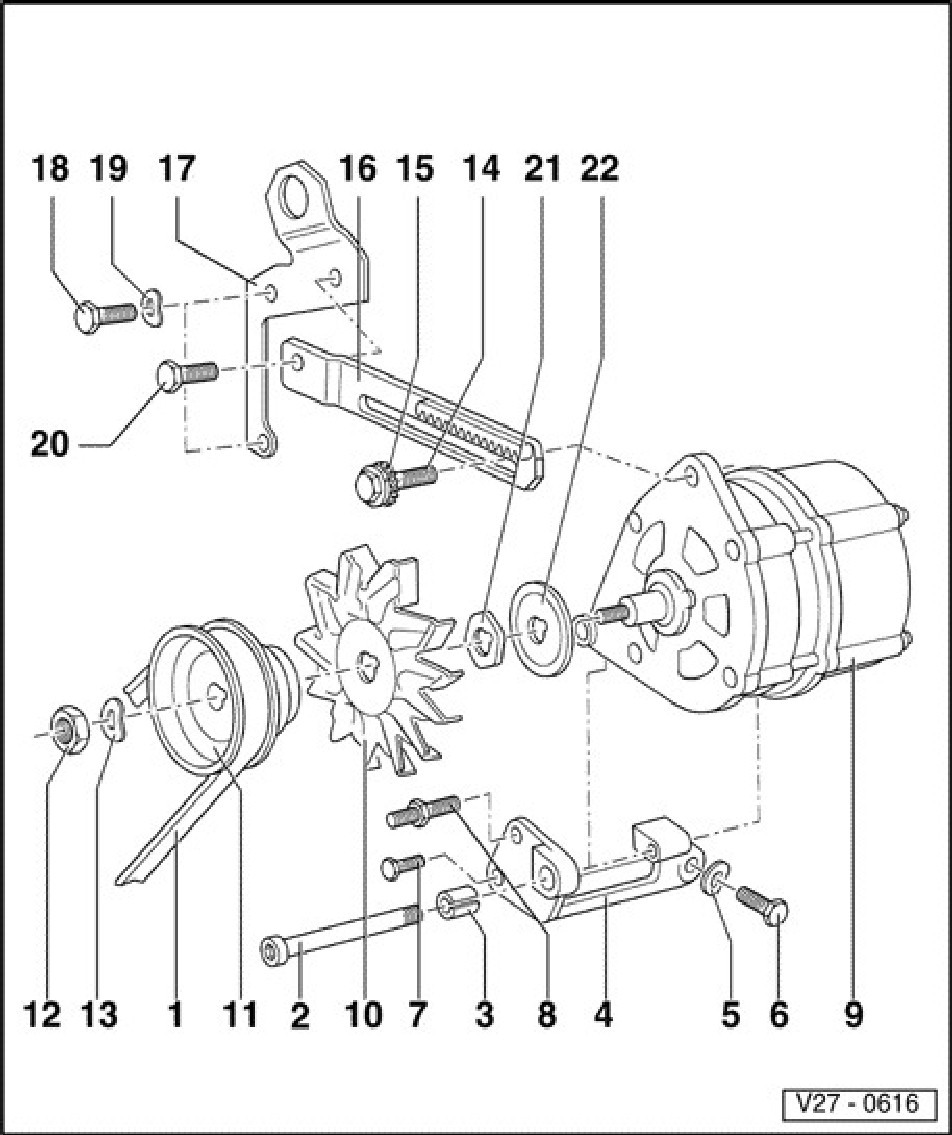 18 19 17 16 15 14 21 22

20

12 13 1 11 2 10 7 3 8 4 5 6 9

V27 - 0616