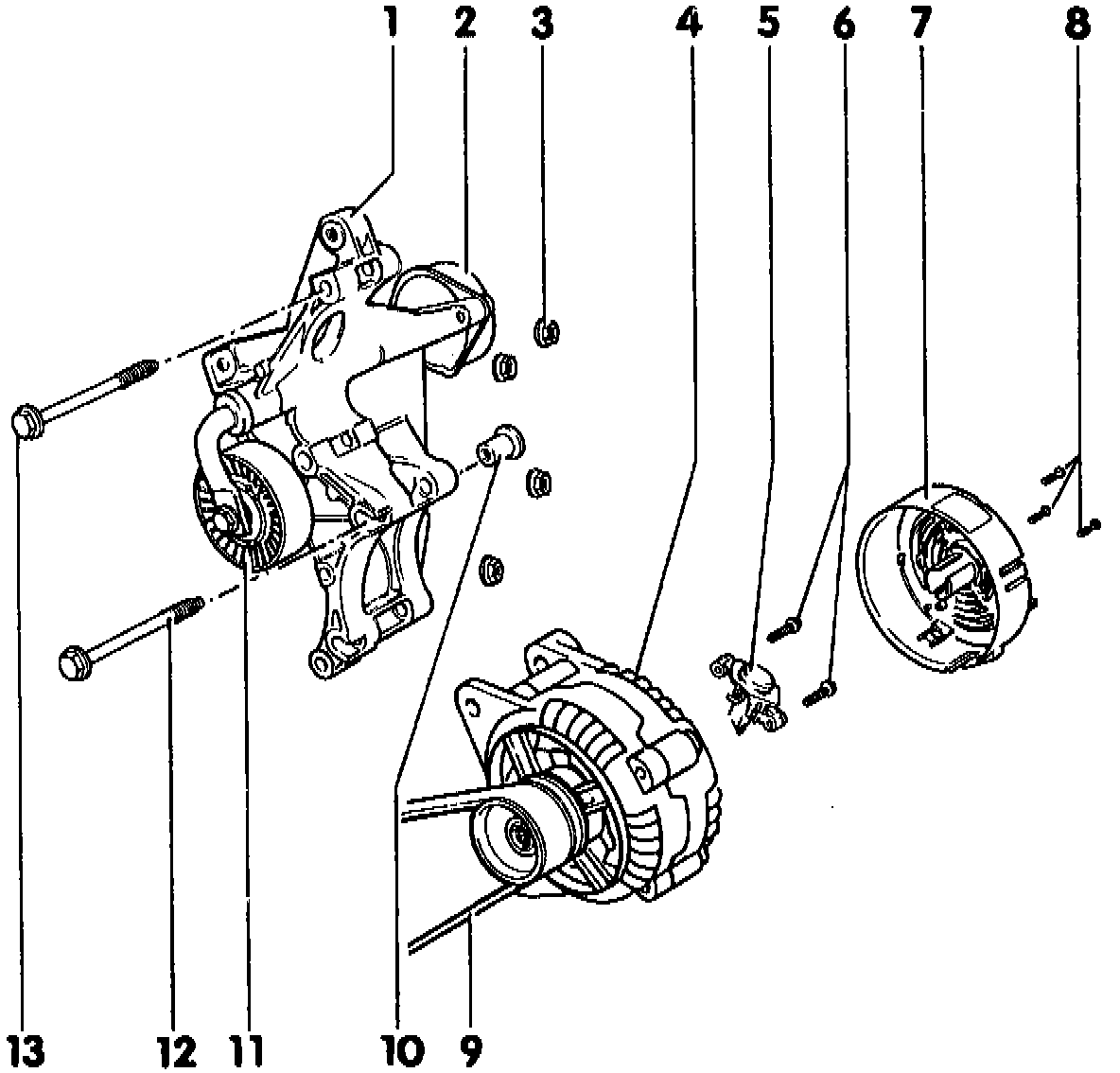 1 2 3 4 5 6 7 8

13 12 11 10 9