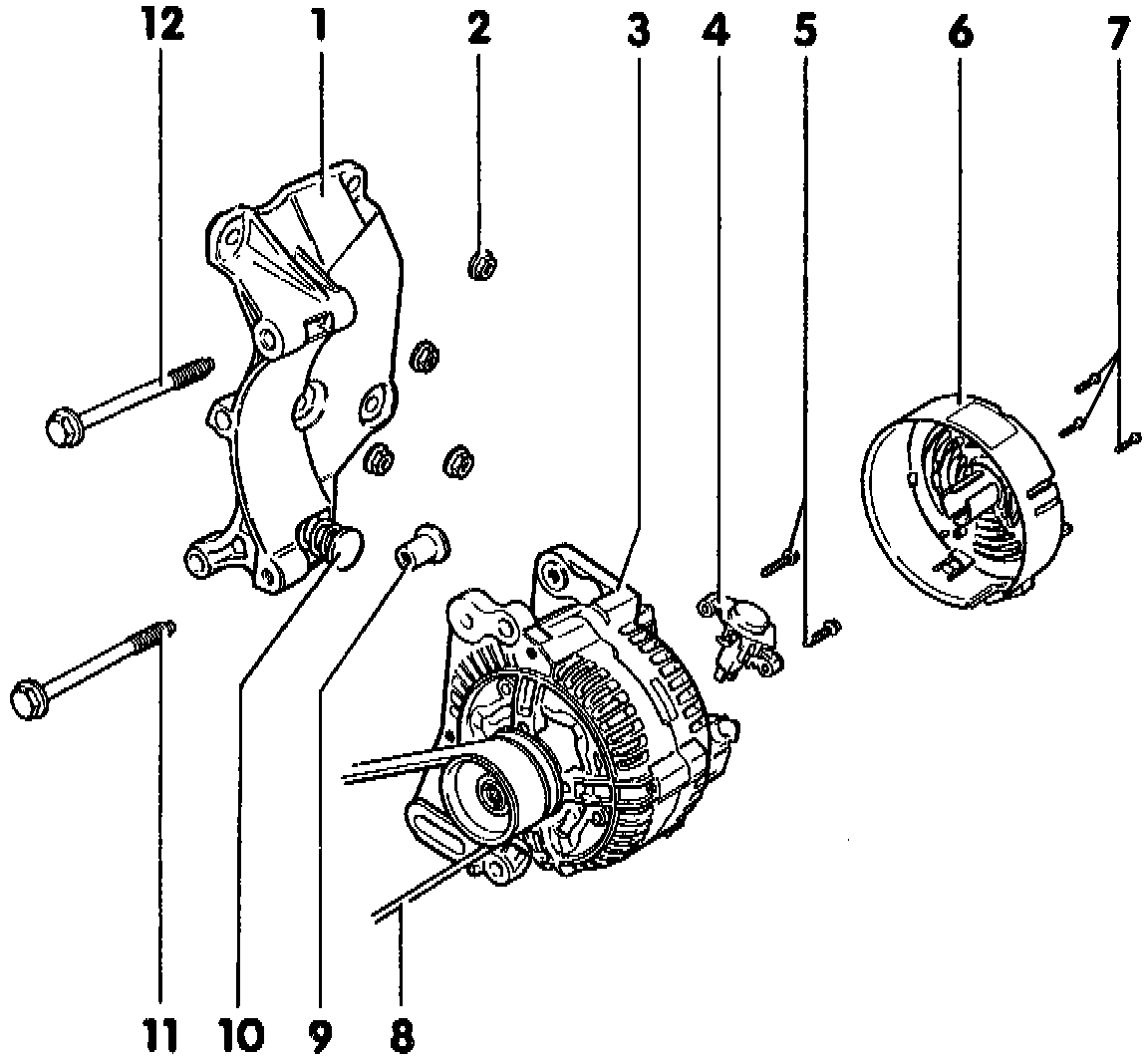 12 1 2 3 4 5 6 7

11 10 9 8