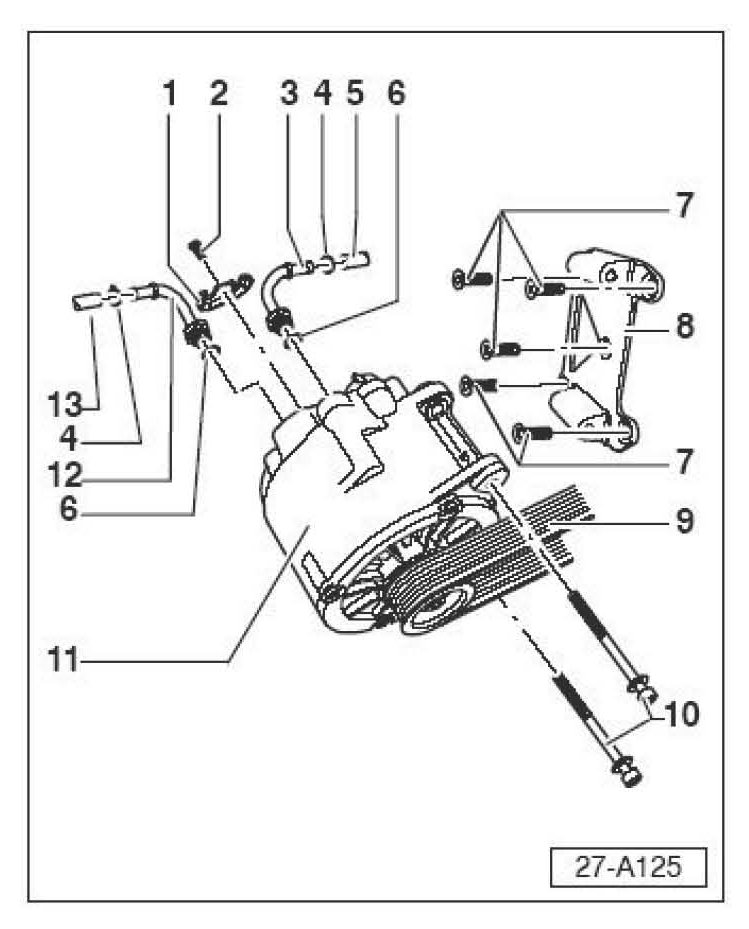 1 2 3 4 5 6
7
8
13
4
12
6
7
9
11
10
27-A125