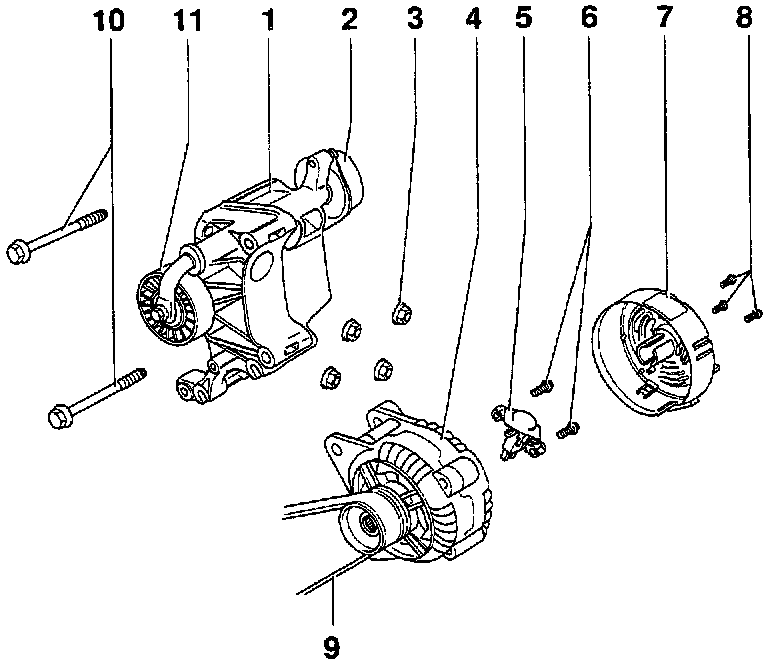 10 11 1 2 3 4 5 6 7 8

9