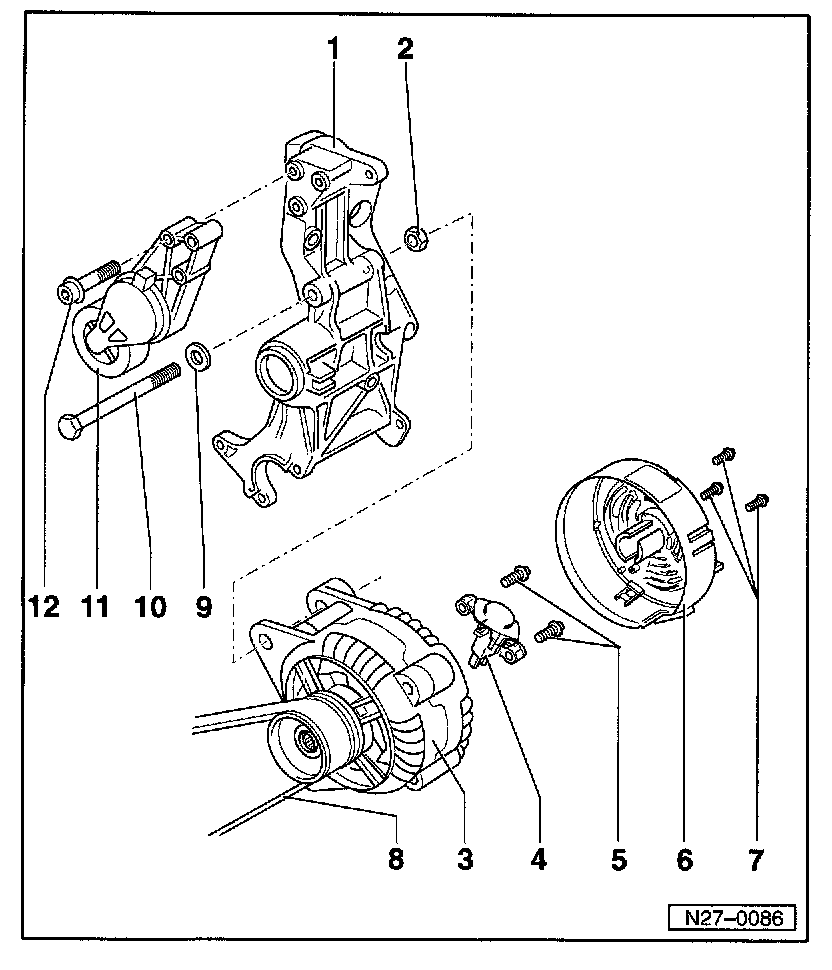 1
2
12
11
10
9
8
3
4
5
6
7
N27–0086