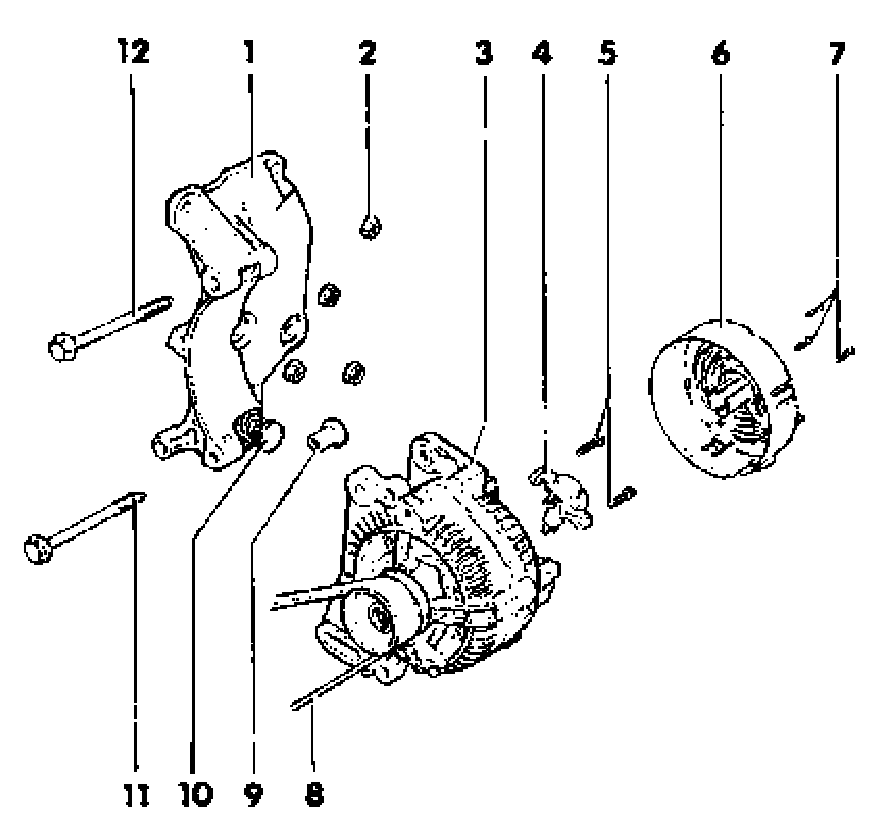 12 1 2 3 4 5 6 7

11 10 9 8