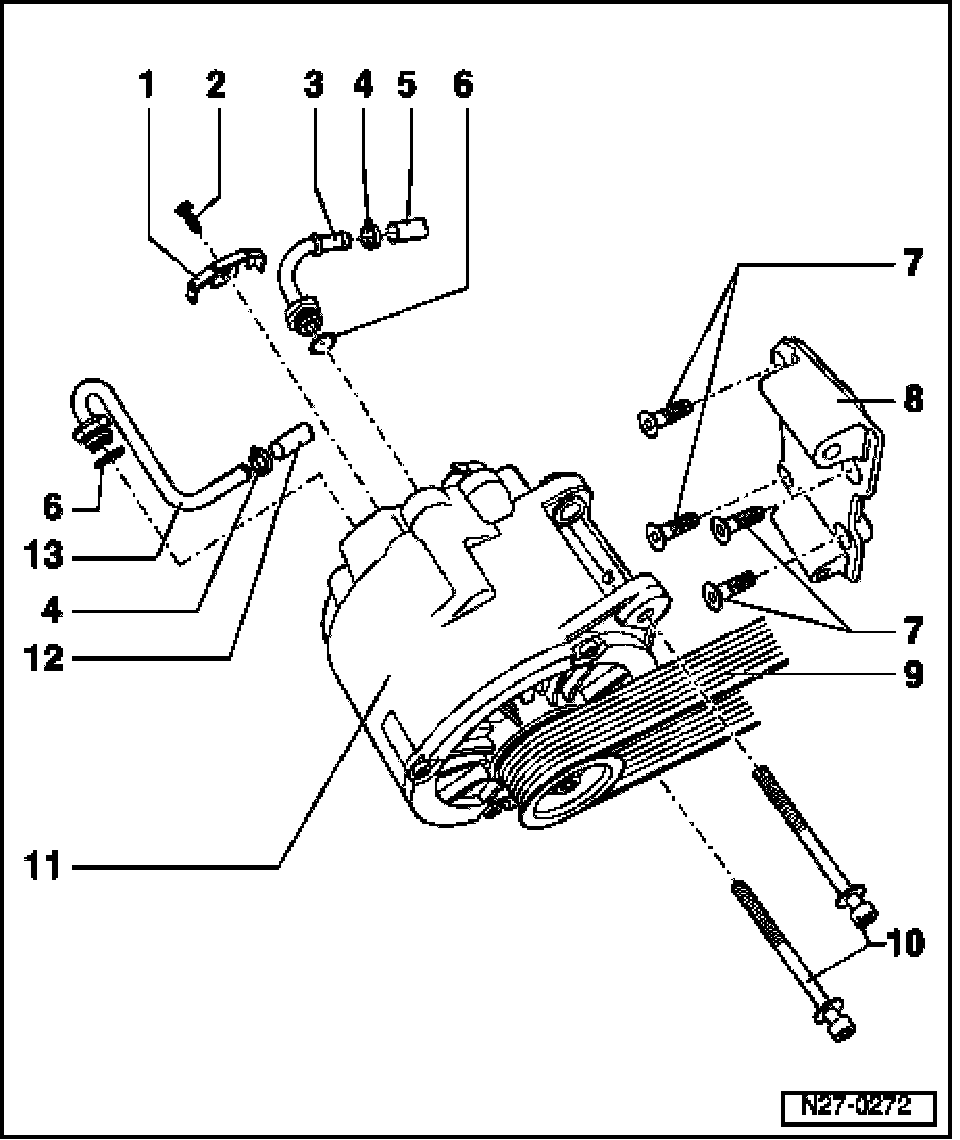 1 2 3 4 5 6

7

8

6

13

4

12

7

9

11

10

N27-0272