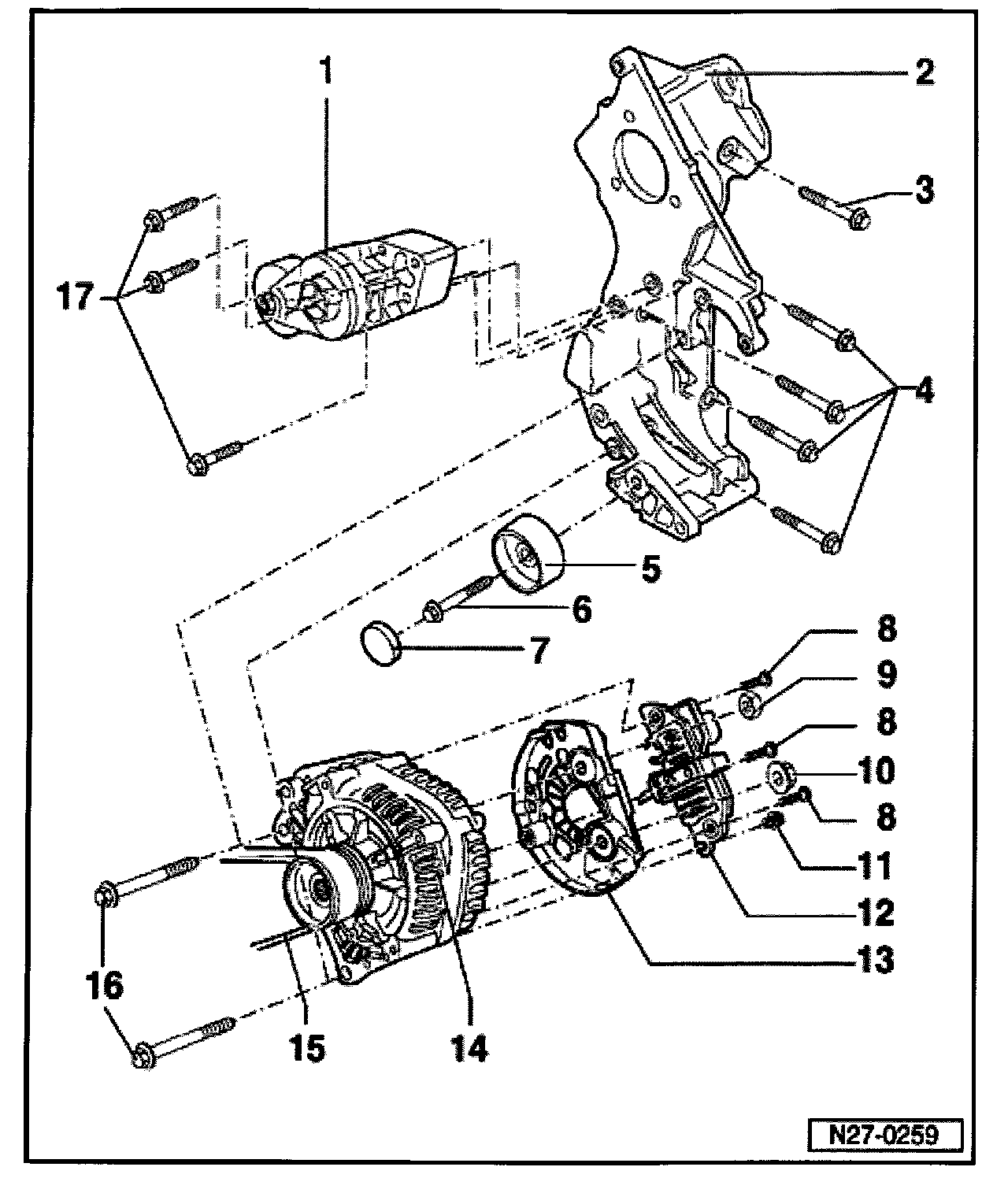 1
2
3
17
4
5
6
7
8
9
8
10
8
11
12
13
16
15
14
N27-0259