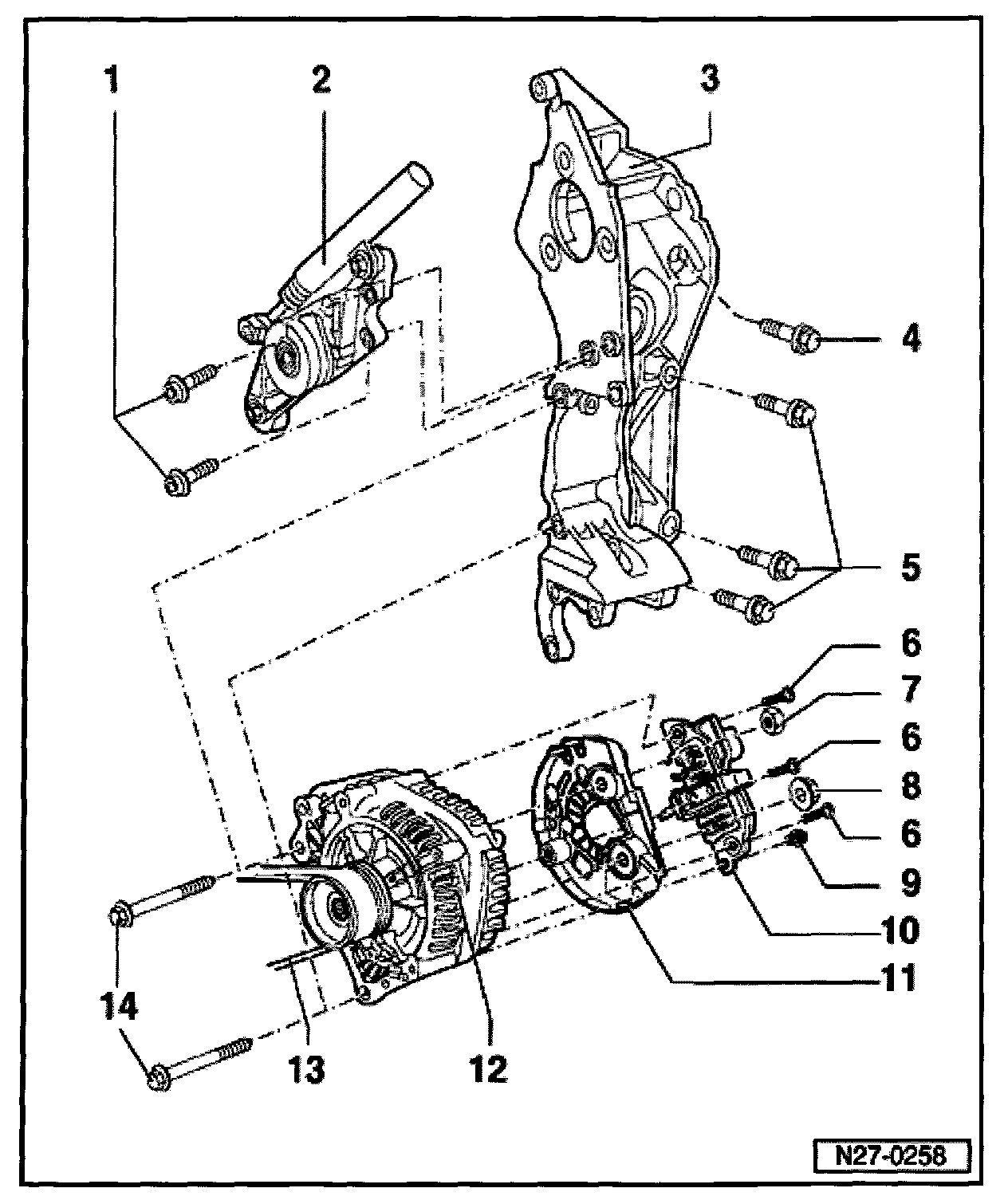 1
2
3
4
5
6
7
6
8
6
9
10
11
14
13
12
N27-0258