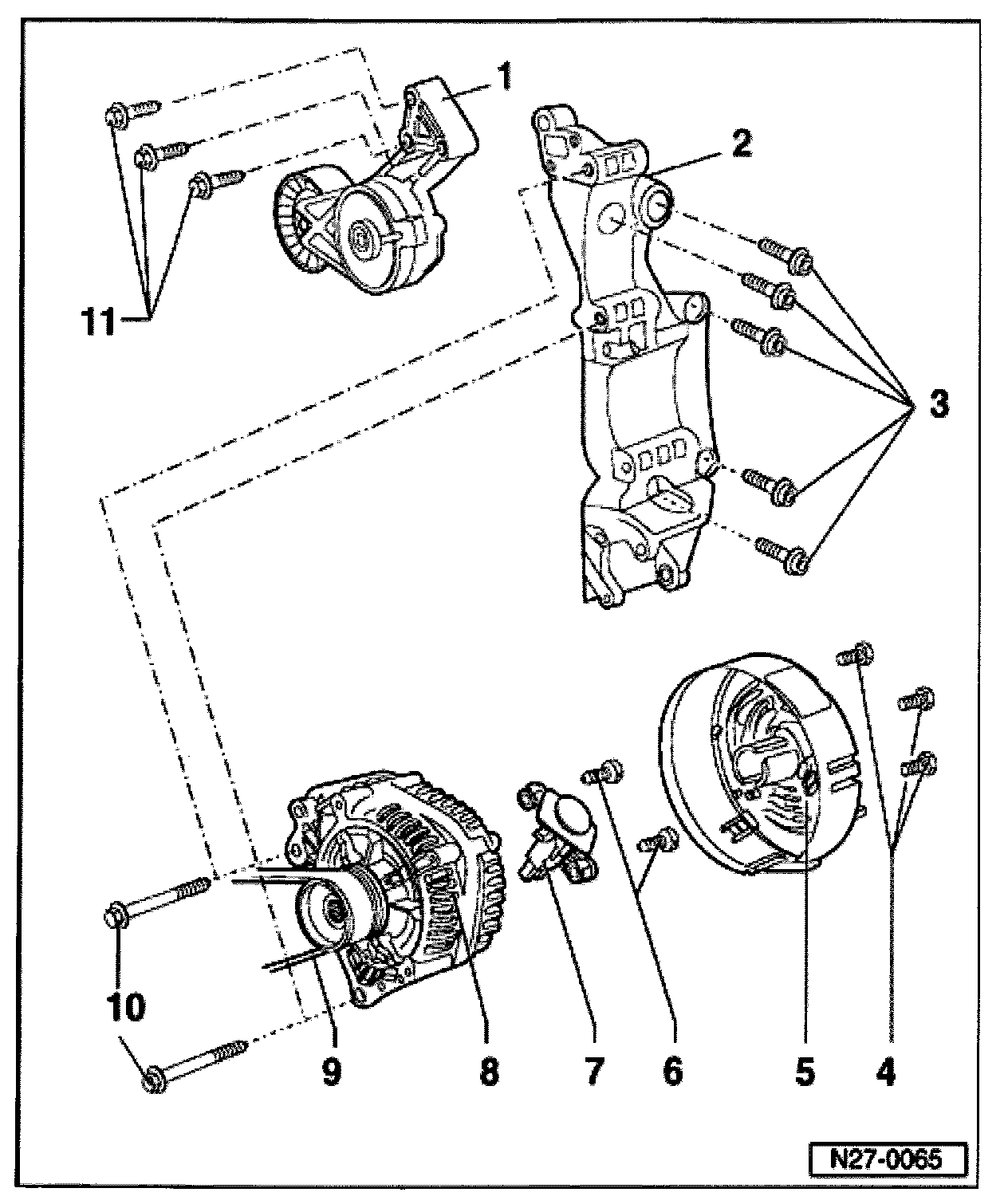 1
2
11
3
10
9
8
7
6
5
4
N27-0065