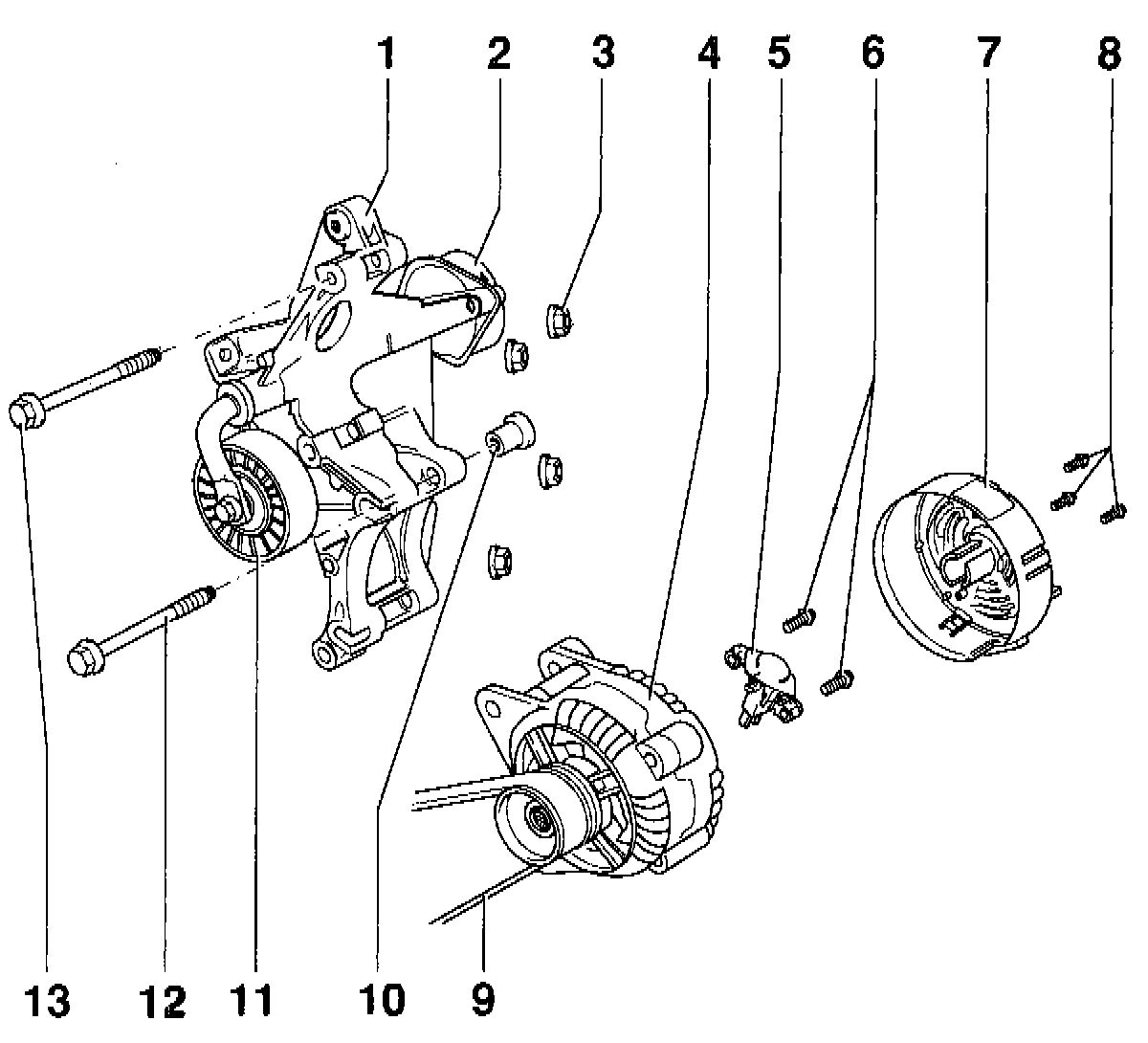 1 2 3 4 5 6 7 8

13 12 11 10 9