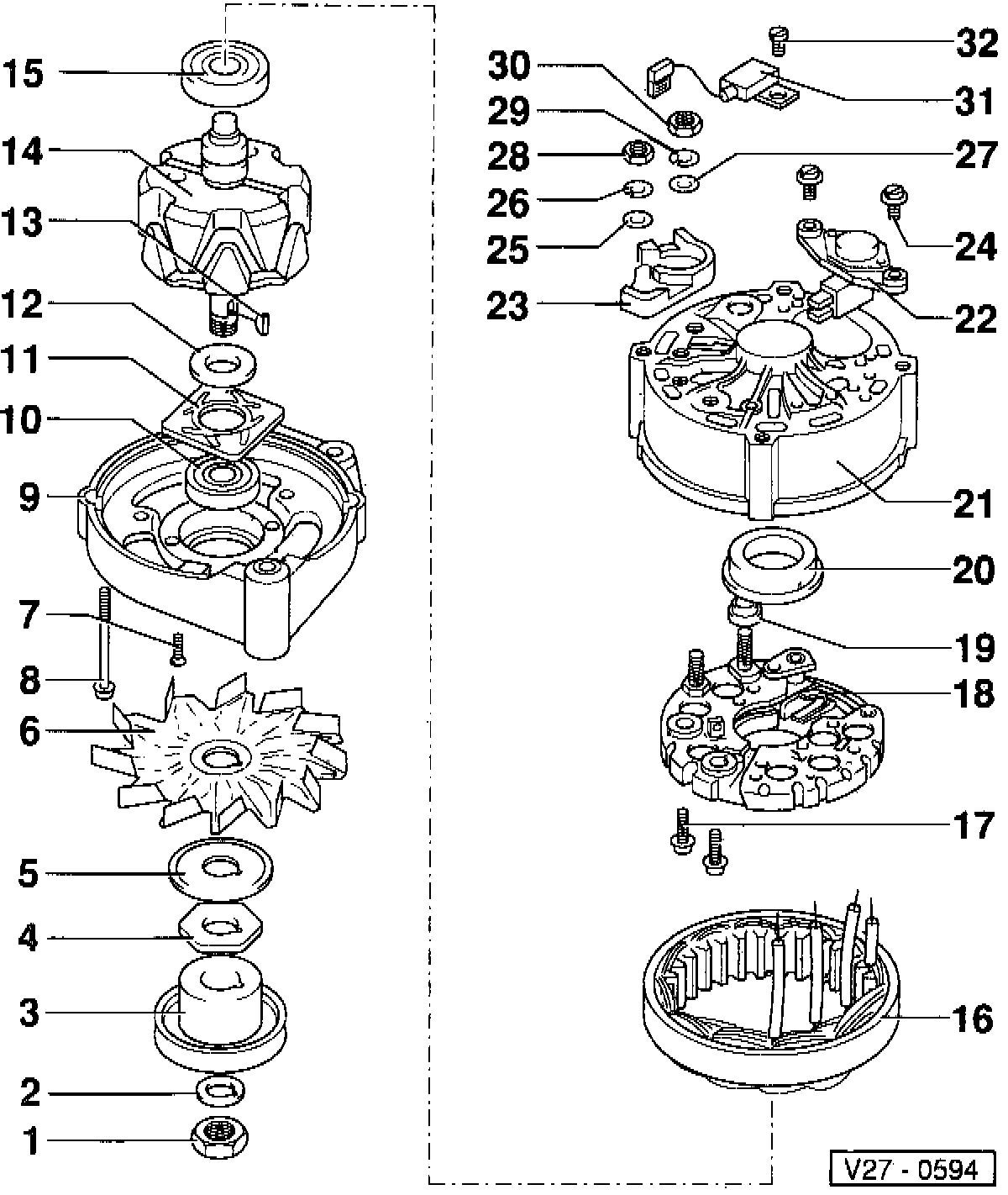 15
14
13
12
11
10
9
7
8
6
5
4
3
2
1
30
29
28
26
25
23
32
31
27
24
22
21
20
19
18
17
16
V27 - 0594