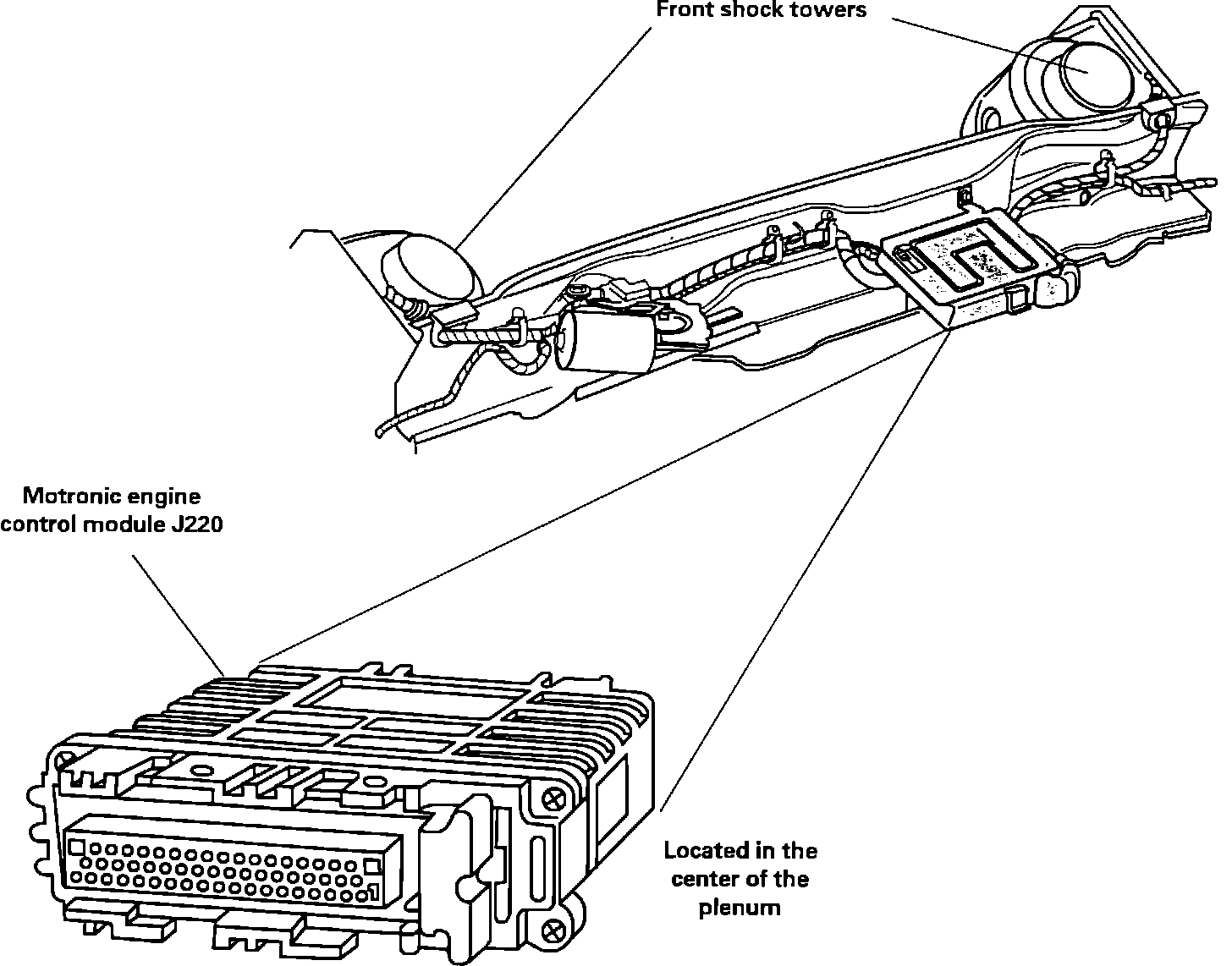 Front shock towers

Motronic engine control module J220

Located in the center of the plenum