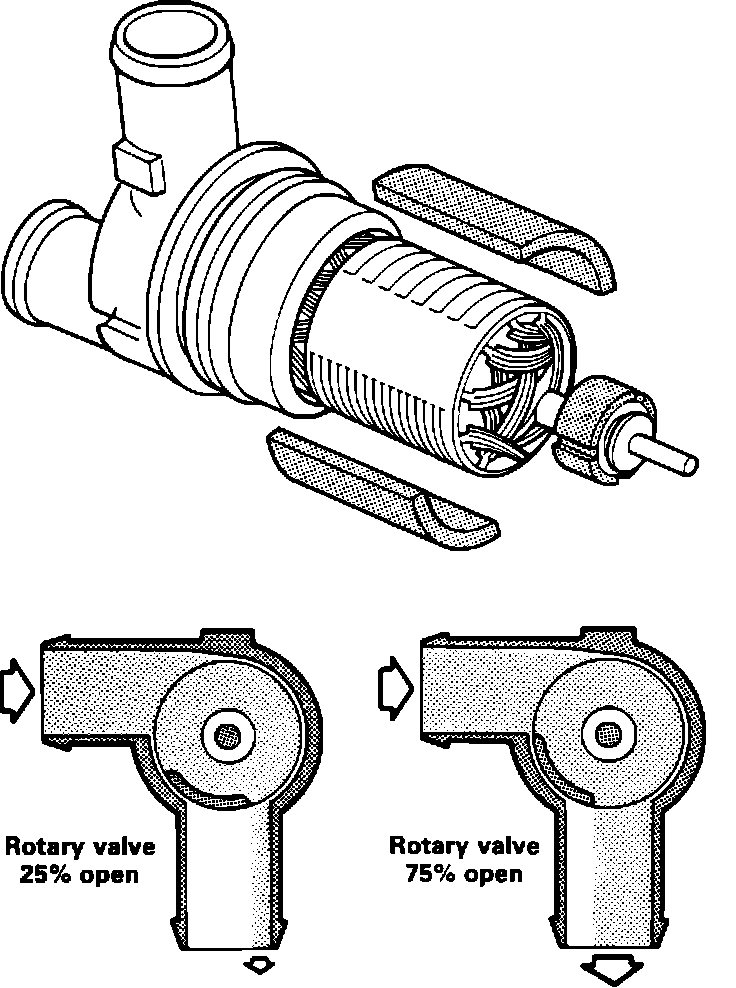 Rotary valve 25% open

Rotary valve 75% open