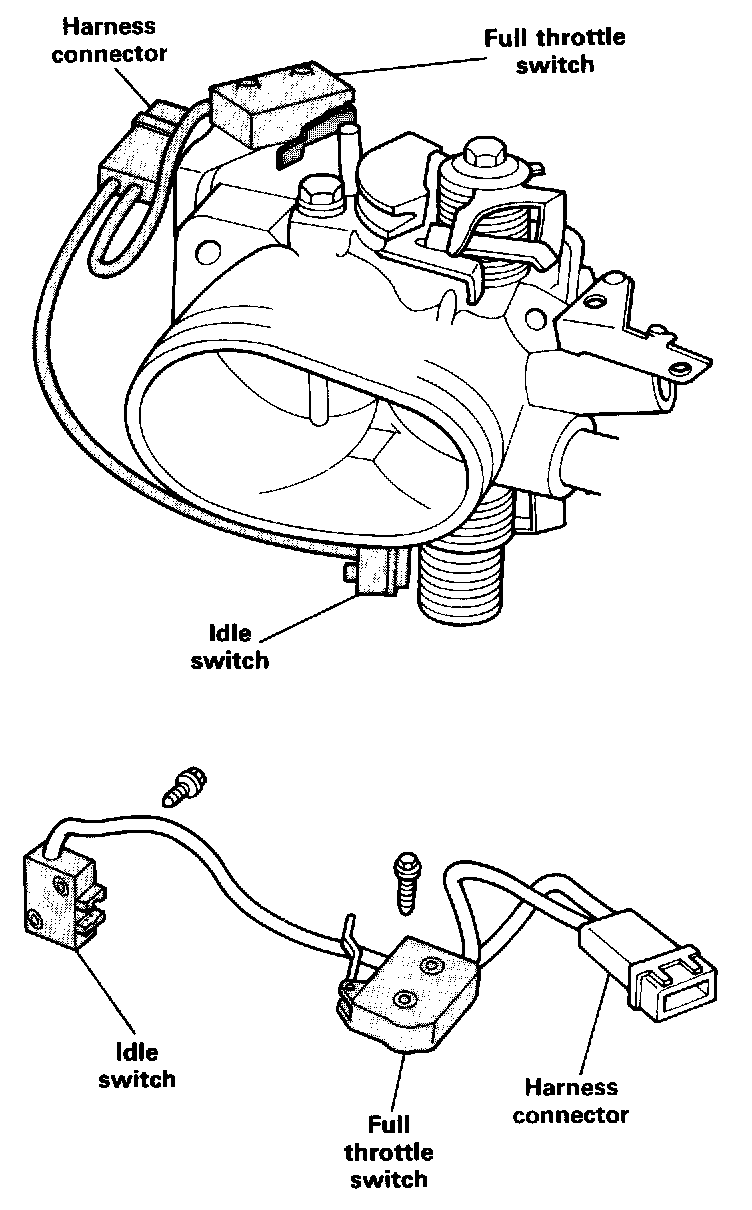 Harness connector

Full throttle switch

Idle switch

Idle switch

Full throttle switch

Harness connector