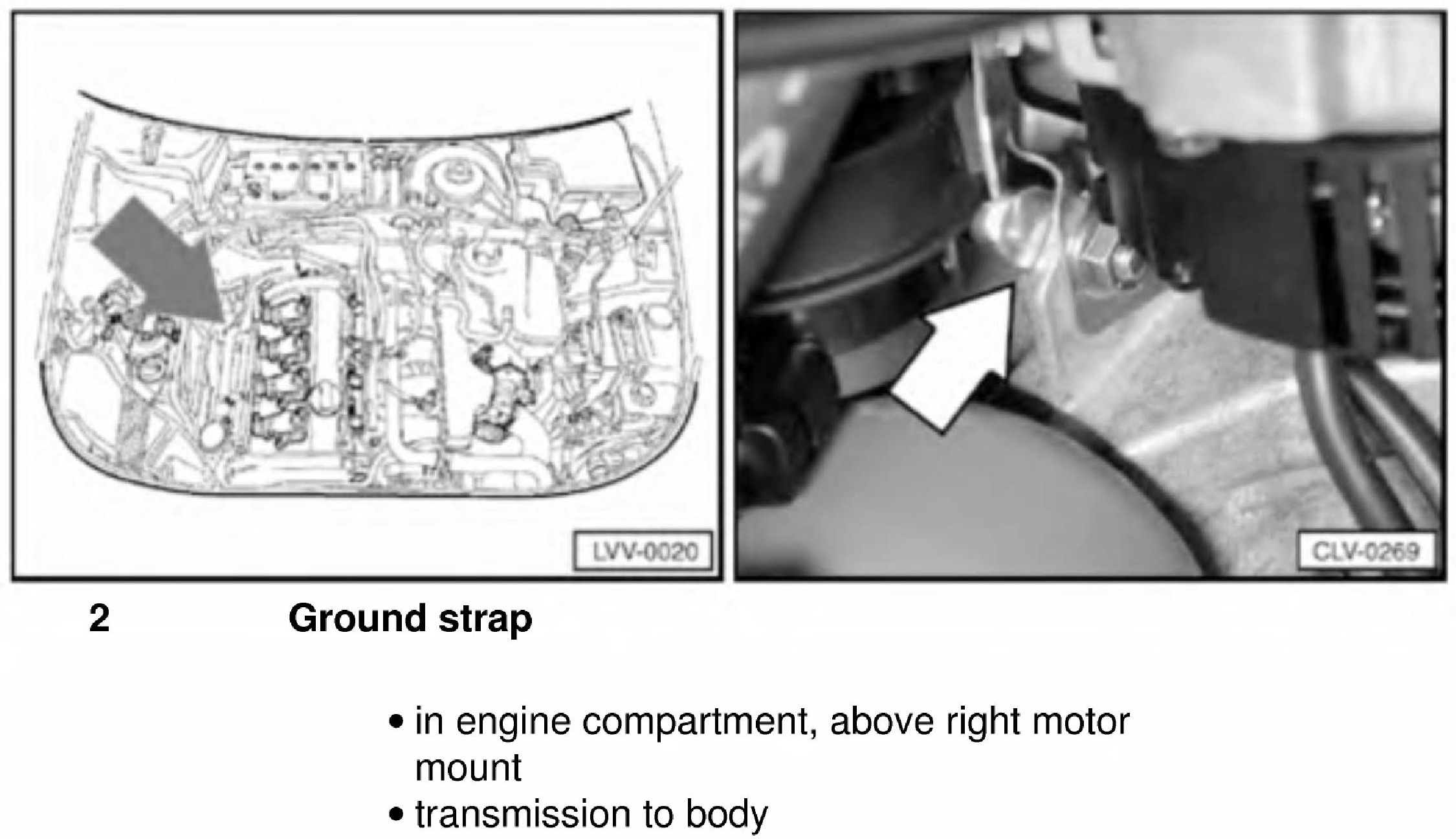 LVV-0020

CLV-0269

2 Ground strap

• in engine compartment, above right motor mount
• transmission to body