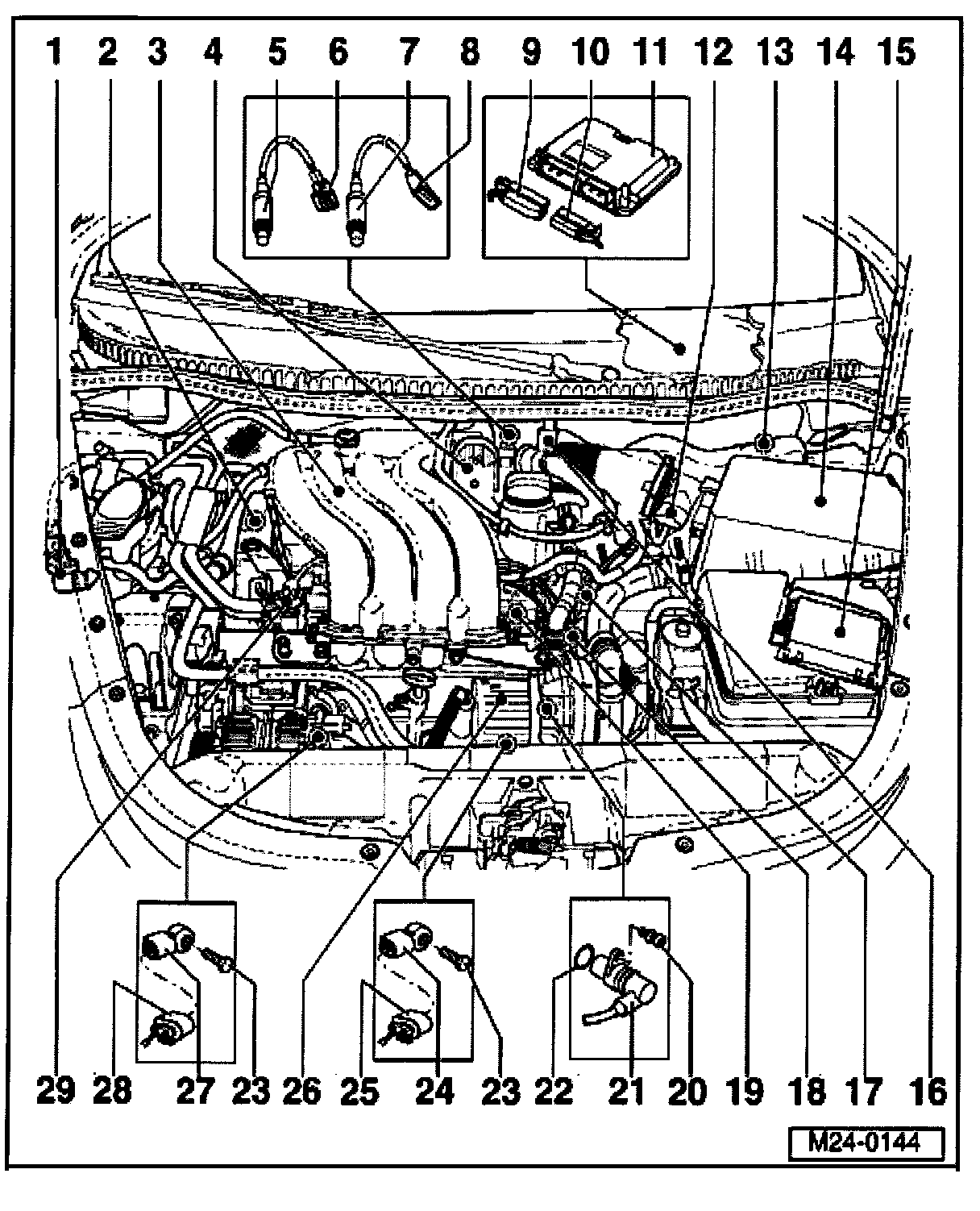 1 2 3 4 5 6 7 8 9 10 11 12 13 14 15

29 28 27 23 26 25 24 23 22 21 20 19 18 17 16

M24-0144