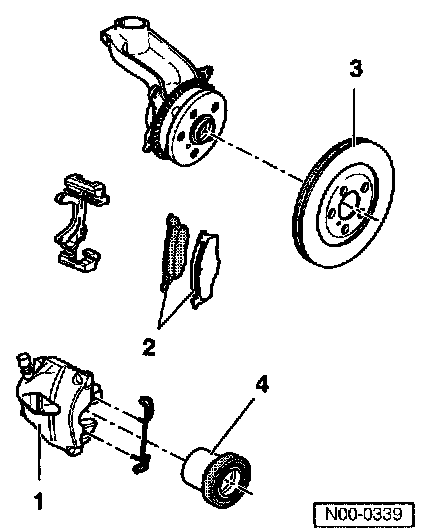 3

2

4

1

N00-0339