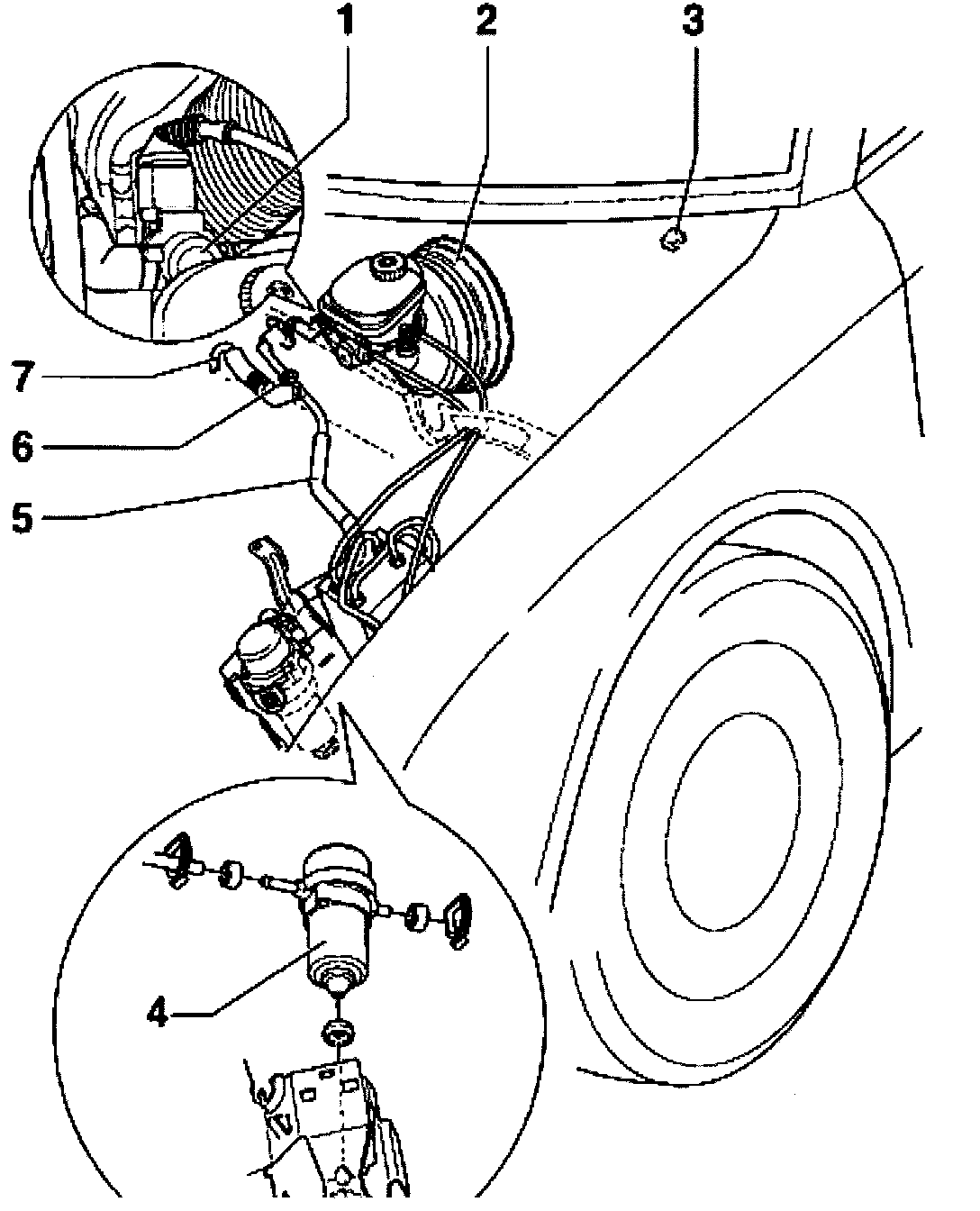 1
2
3
7
6
5
4