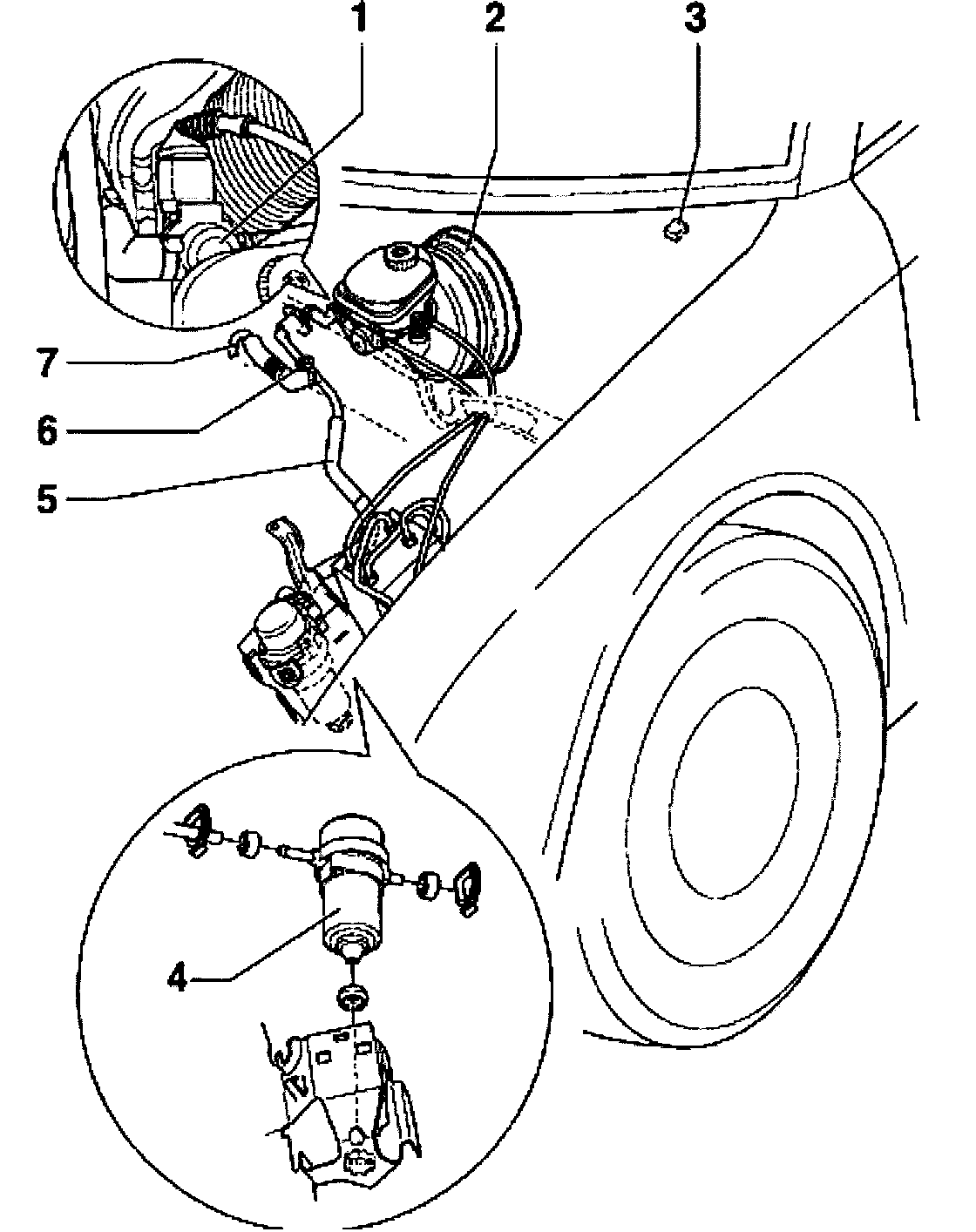 1
2
3
7
6
5
4