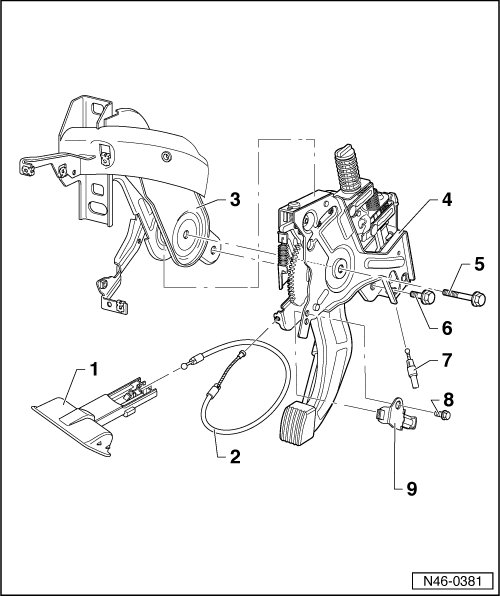 3
4
5
6
7
8
1
2
9
N46-0381