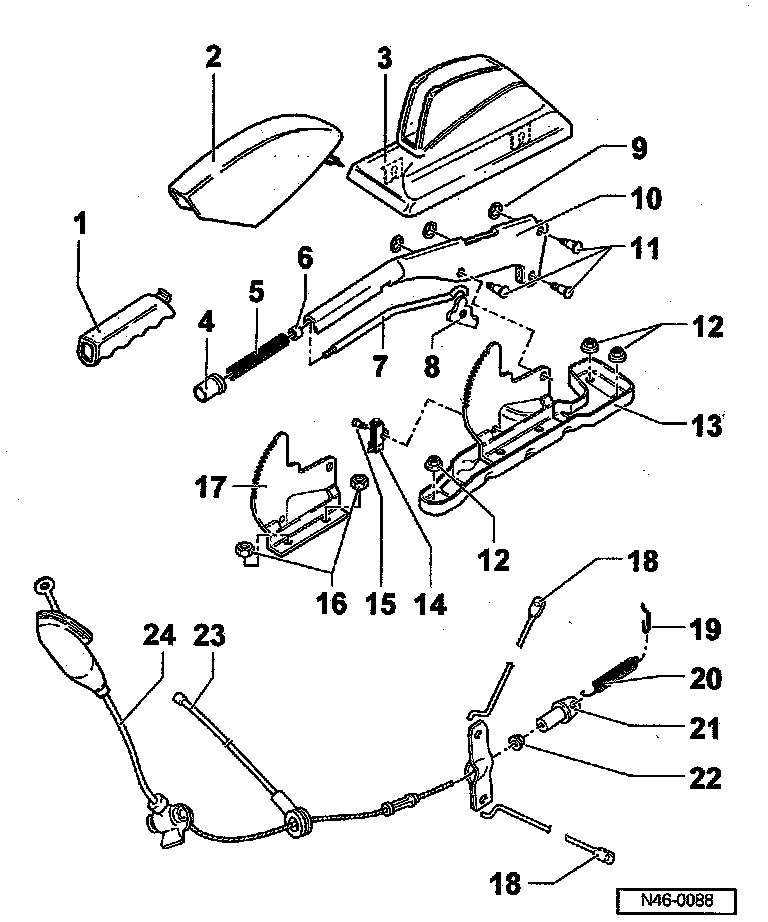 2
3
9
10
1
11
6
5
4
7
8
12
13
17
12
16
15
14
18
19
24
23
20
21
22
18
N46-0088