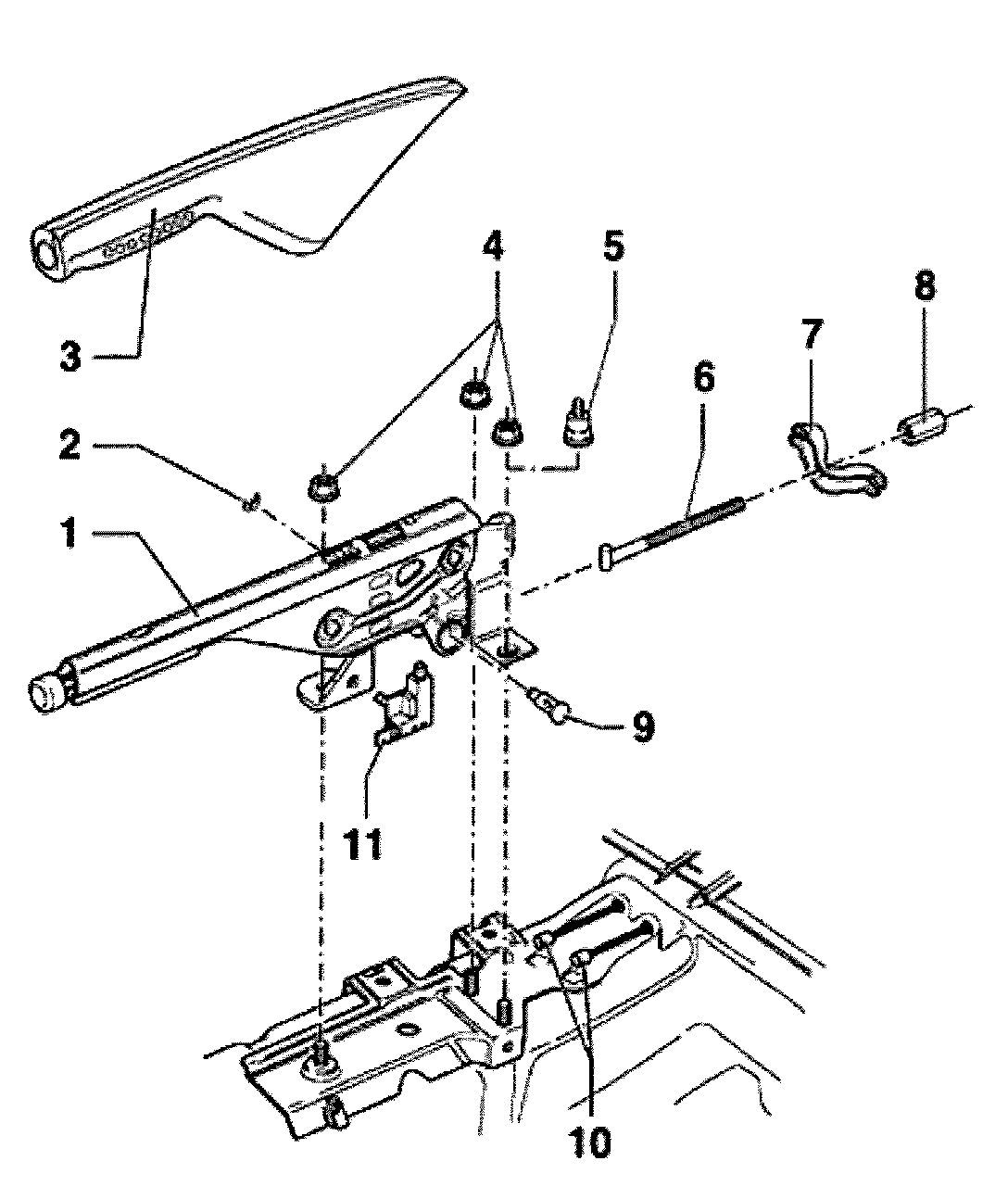 3
4
5
8
7
6
2
1
9
11
10