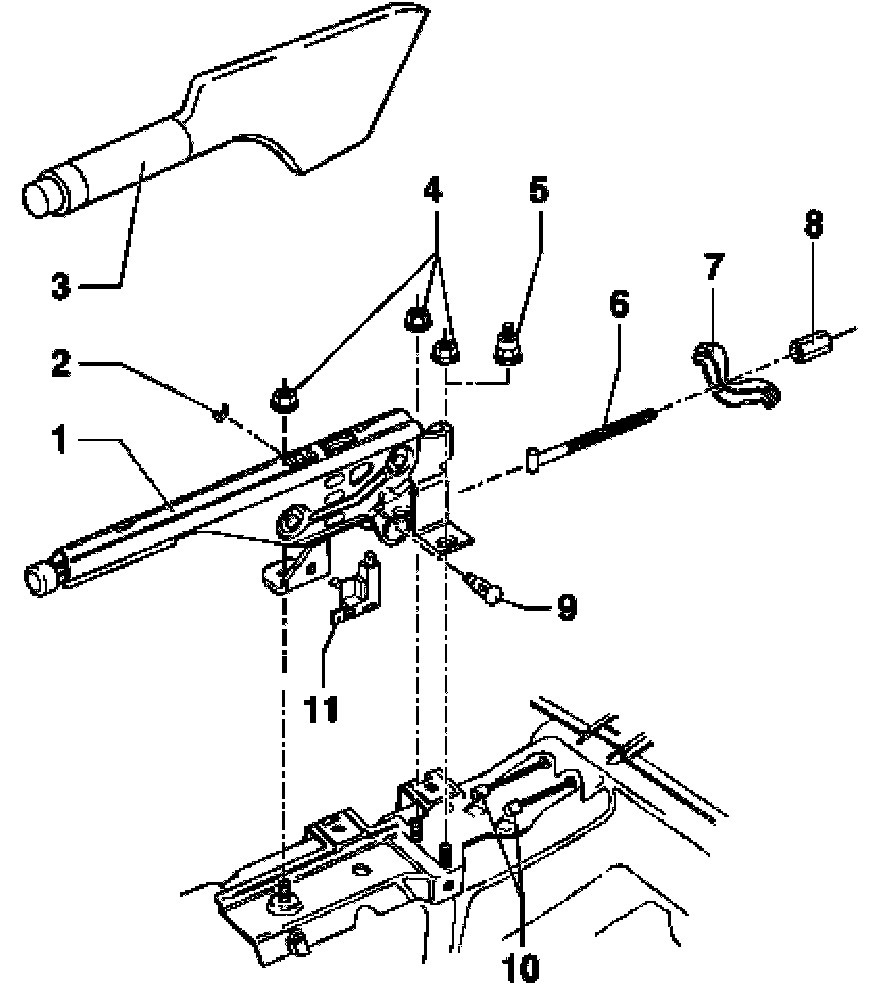 3
4
5
8
7
6
2
1
9
11
10