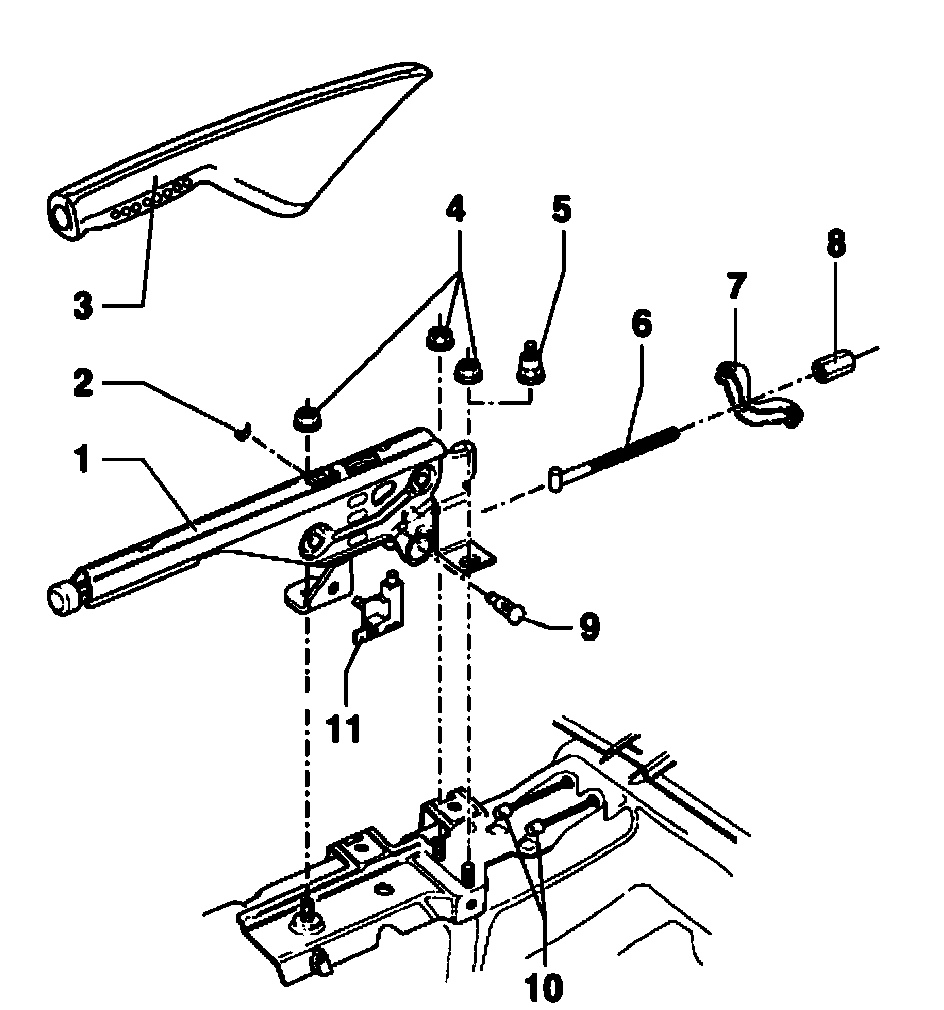 3
4
5
8
7
6
2
1
9
11
10