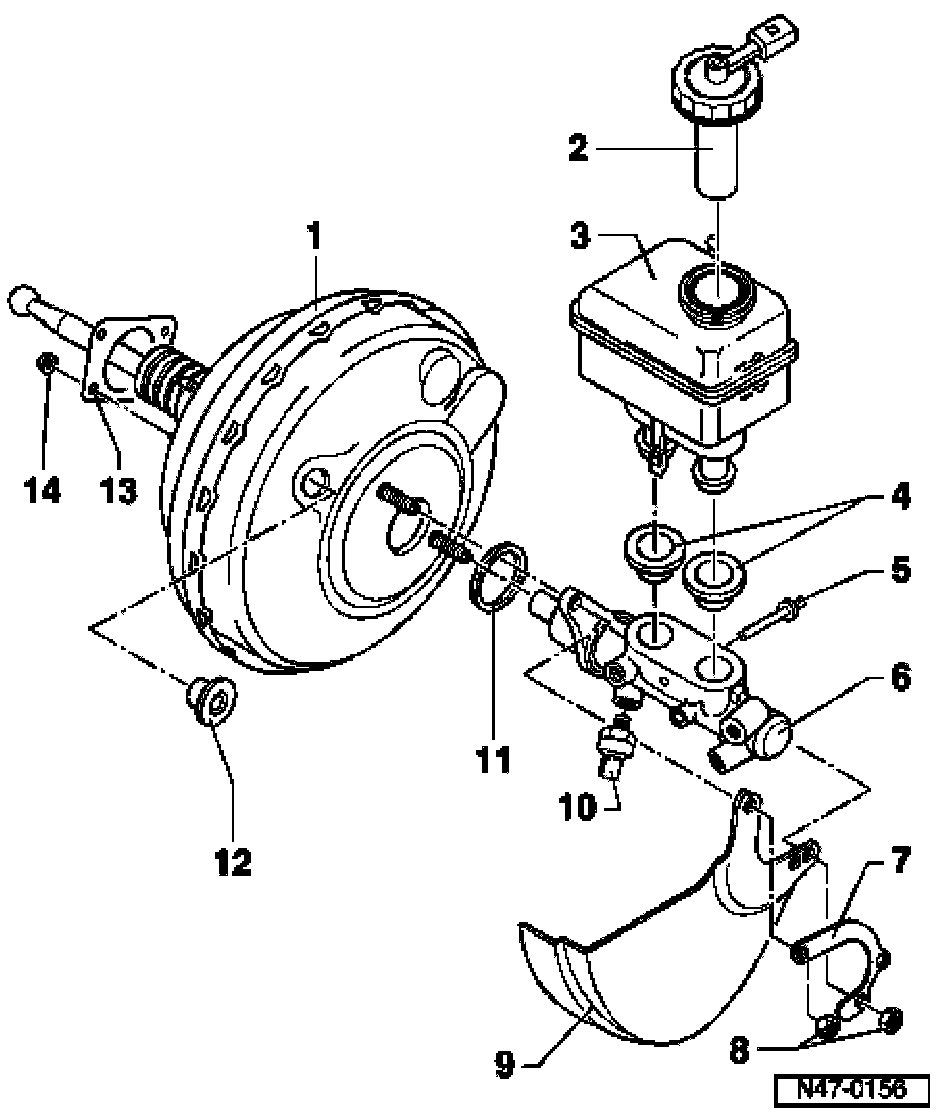 2
3
1
14
13
4
5
6
11
10
12
7
9
8
N47-0156