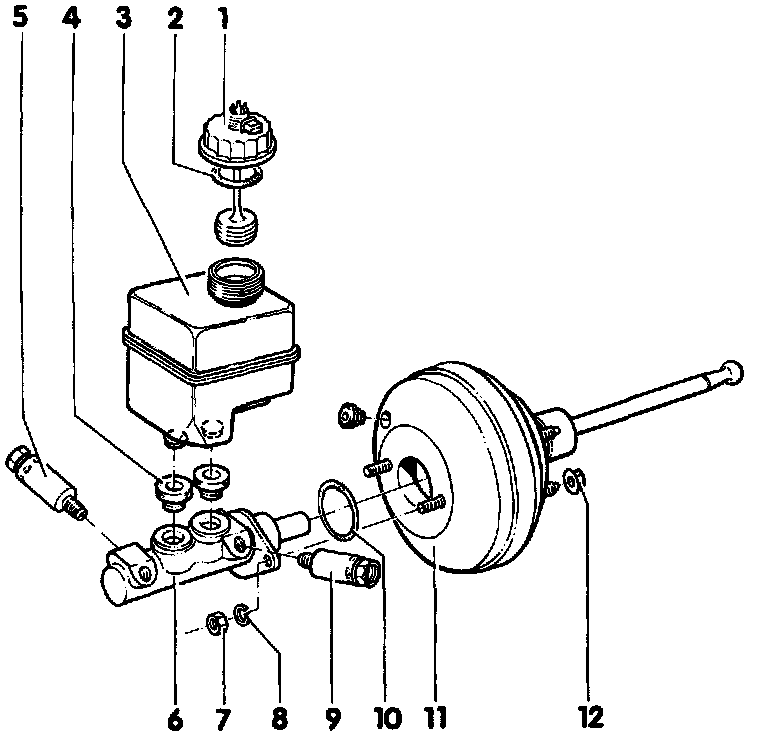 5 4 3 2 1

6 7 8 9 10 11 12