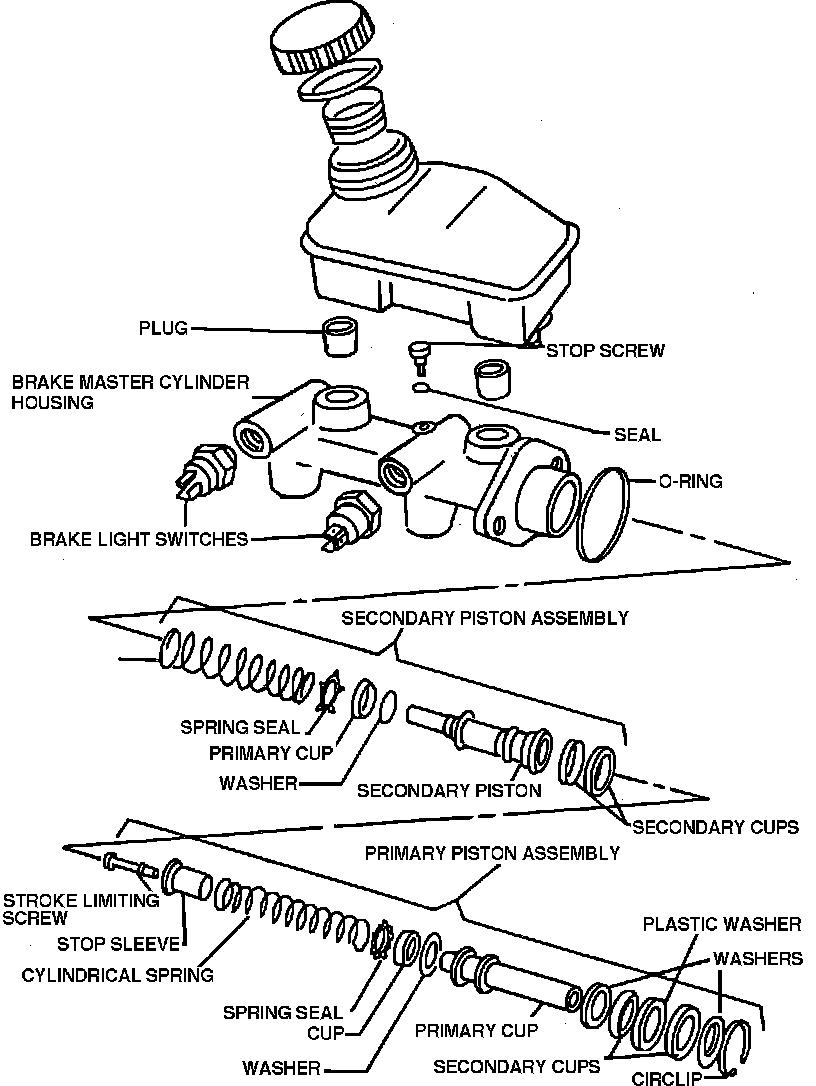 PLUG
STOP SCREW
BRAKE MASTER CYLINDER HOUSING
SEAL
O-RING
BRAKE LIGHT SWITCHES
SECONDARY PISTON ASSEMBLY
SPRING SEAL
PRIMARY CUP
WASHER
SECONDARY PISTON
SECONDARY CUPS
PRIMARY PISTON ASSEMBLY
STROKE LIMITING SCREW
STOP SLEEVE
CYLINDRICAL SPRING
PLASTIC WASHER
WASHERS
SPRING SEAL
CUP
PRIMARY CUP
WASHER
SECONDARY CUPS
CIRCLIP