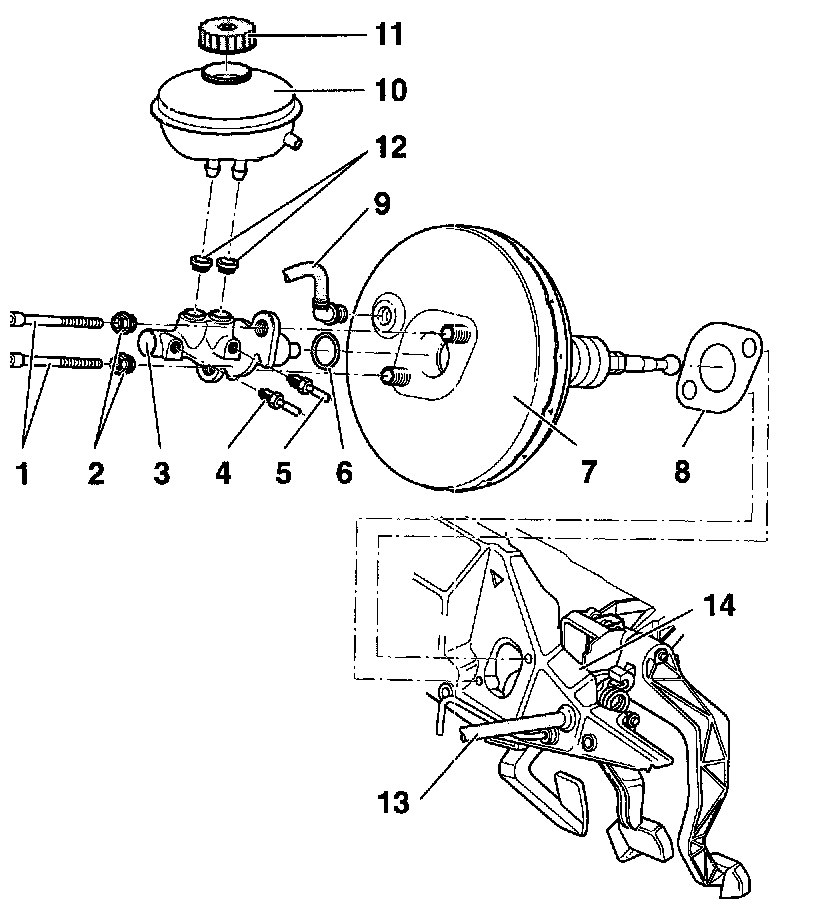 11
10
12
9
1
2
3
4
5
6
7
8
14
13