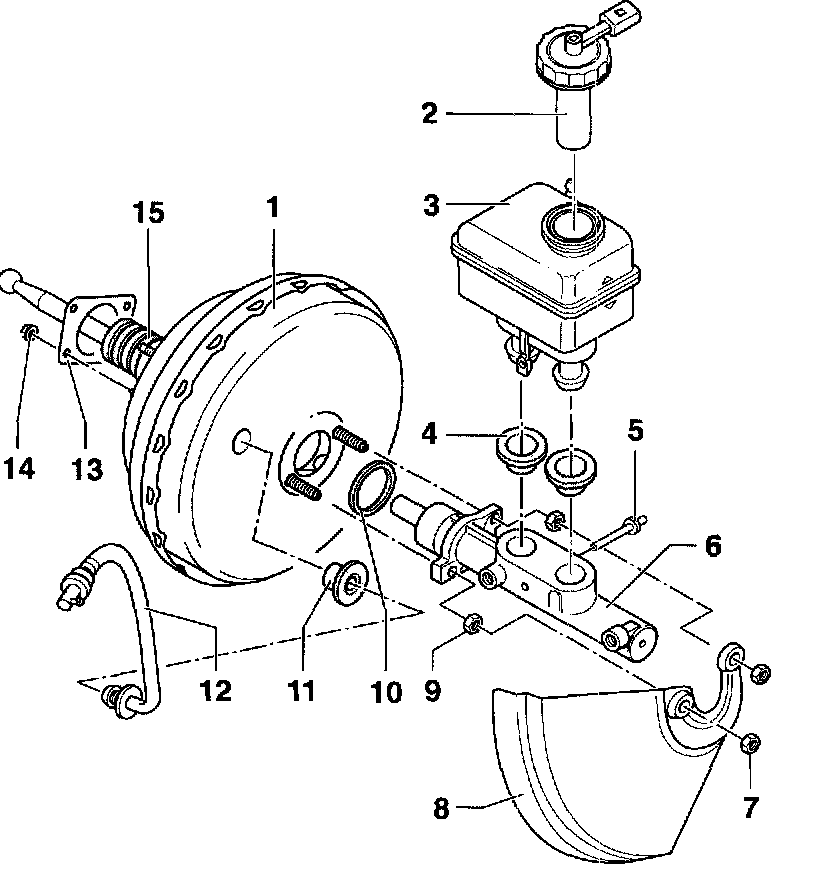 2
3
15
1
4
5
6
14
13
12
11
10
9
8
7