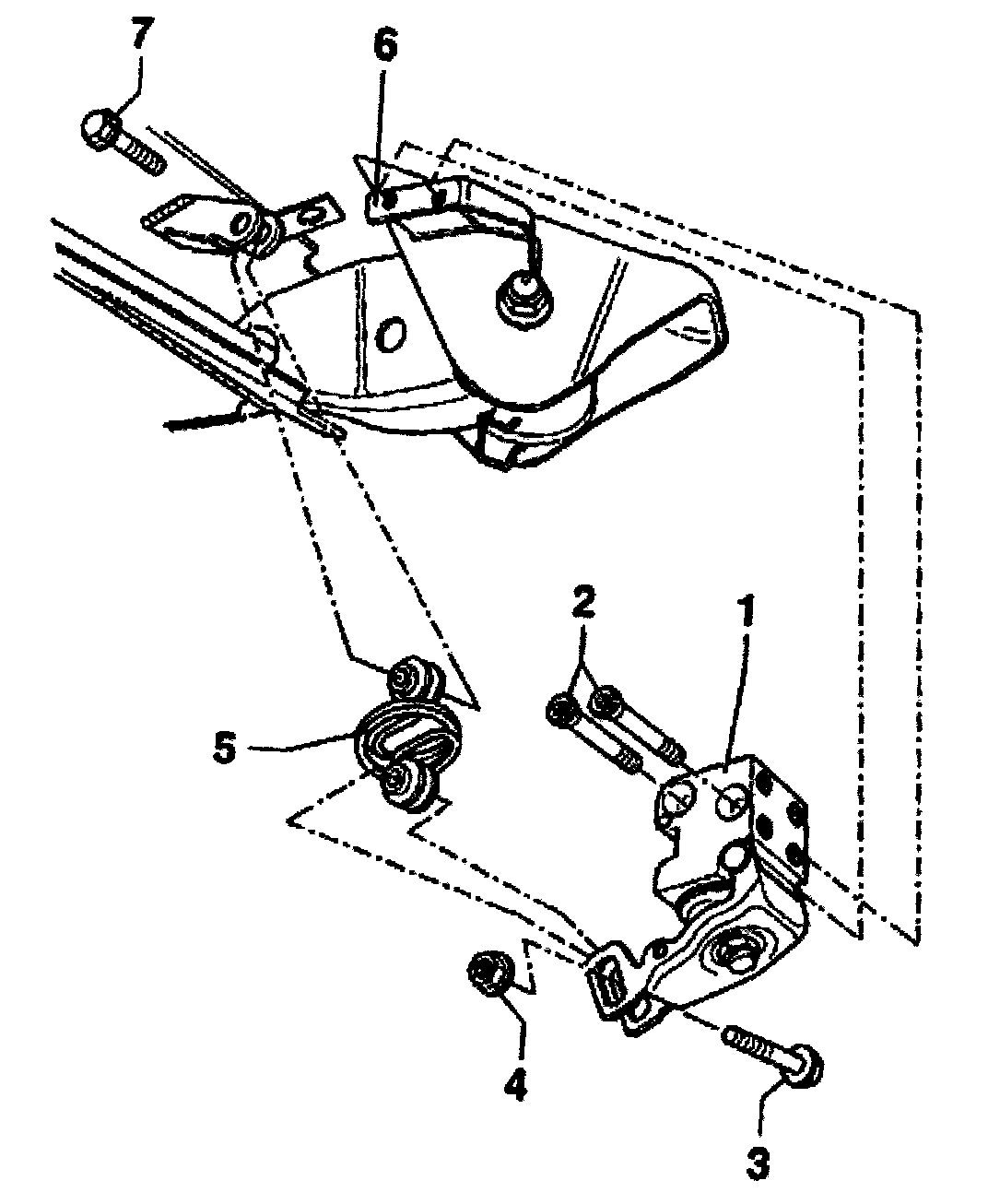 7
6
2
1
5
4
3