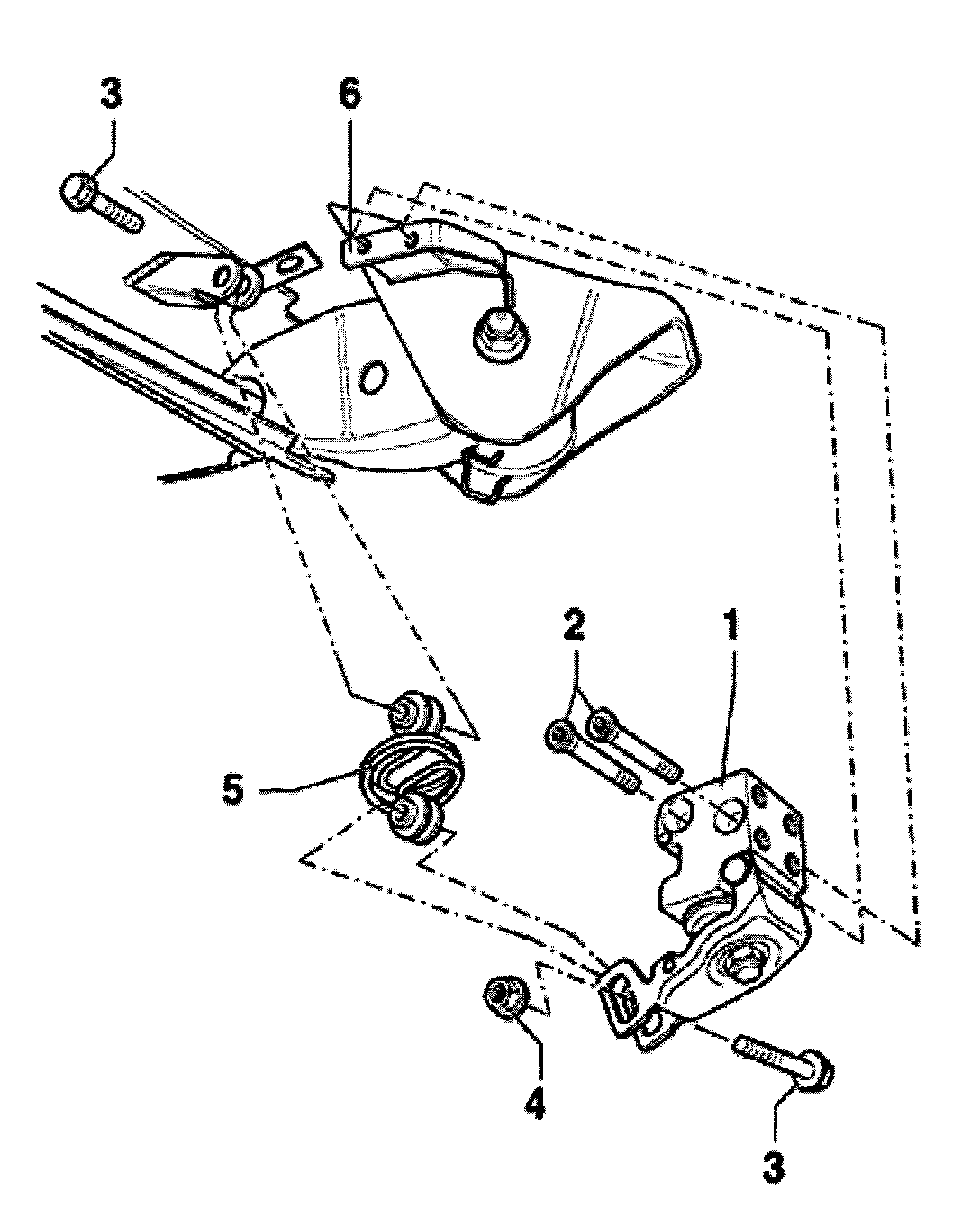 3
6
2
1
5
4
3