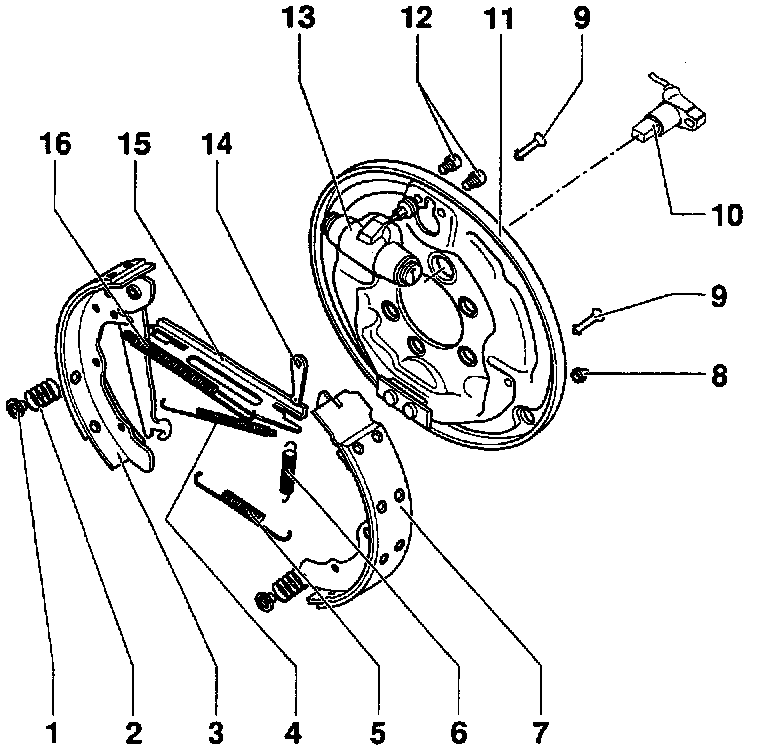 13
12
11
9
16
15
14
10
9
8
1
2
3
4
5
6
7