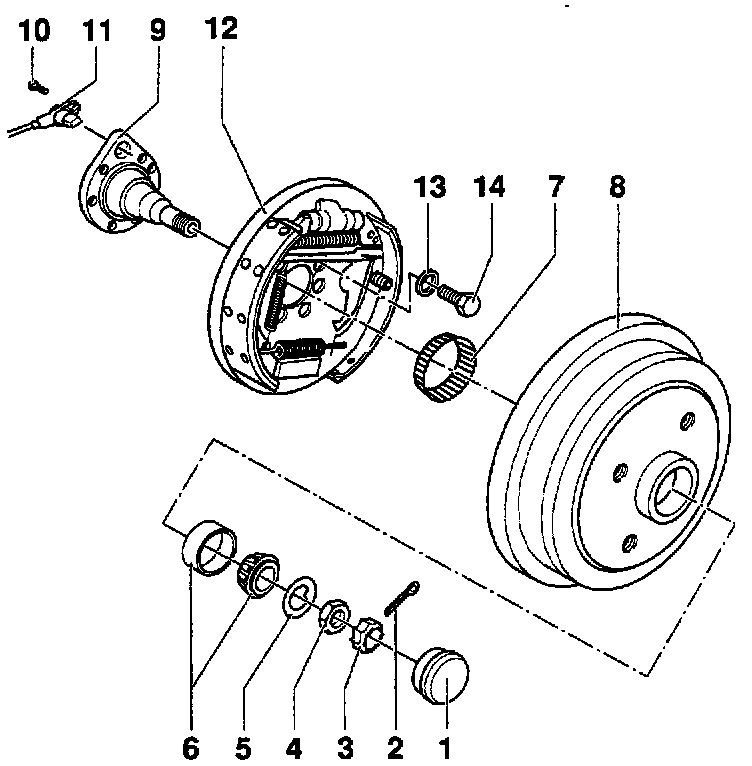 10 11 9 12

13 14 7 8

6 5 4 3 2 1