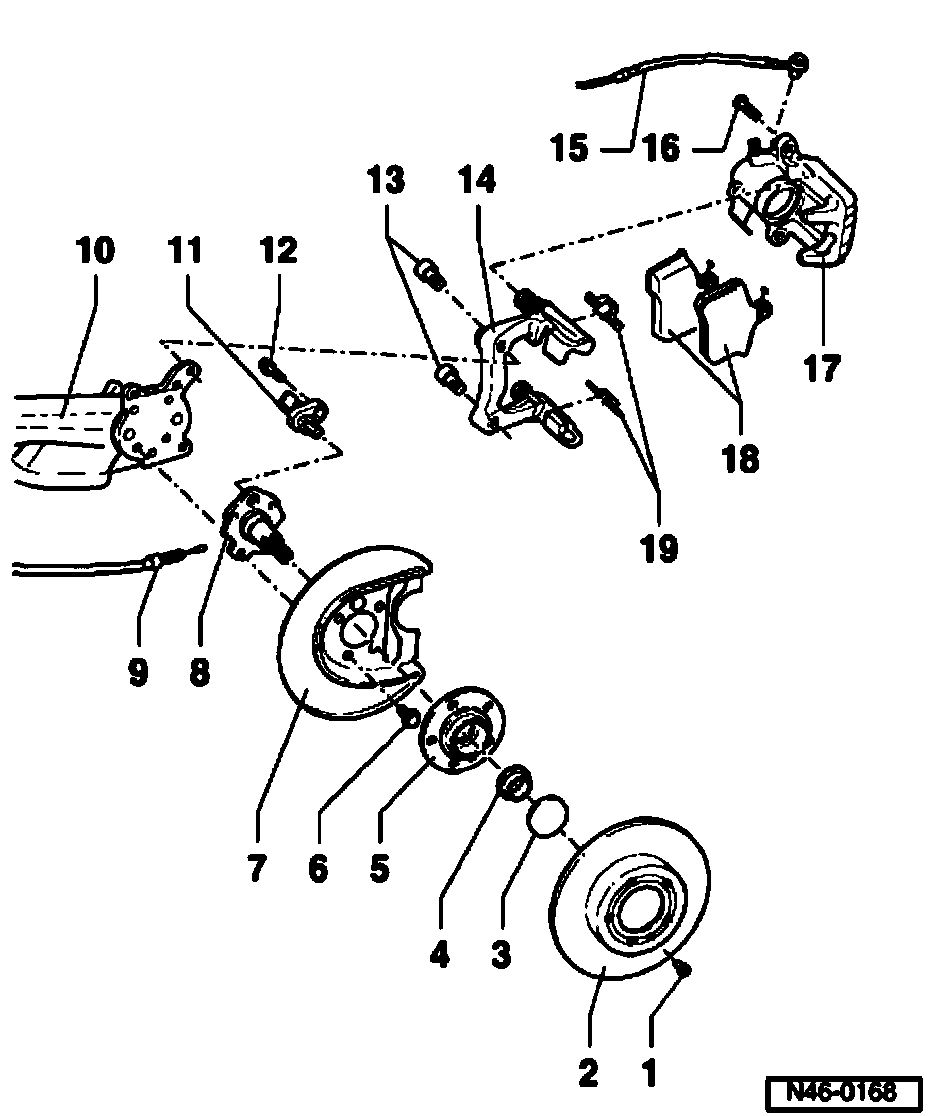 15
16
13
14
10
11
12
17
18
19
9
8
7
6
5
4
3
2
1
N46-0168