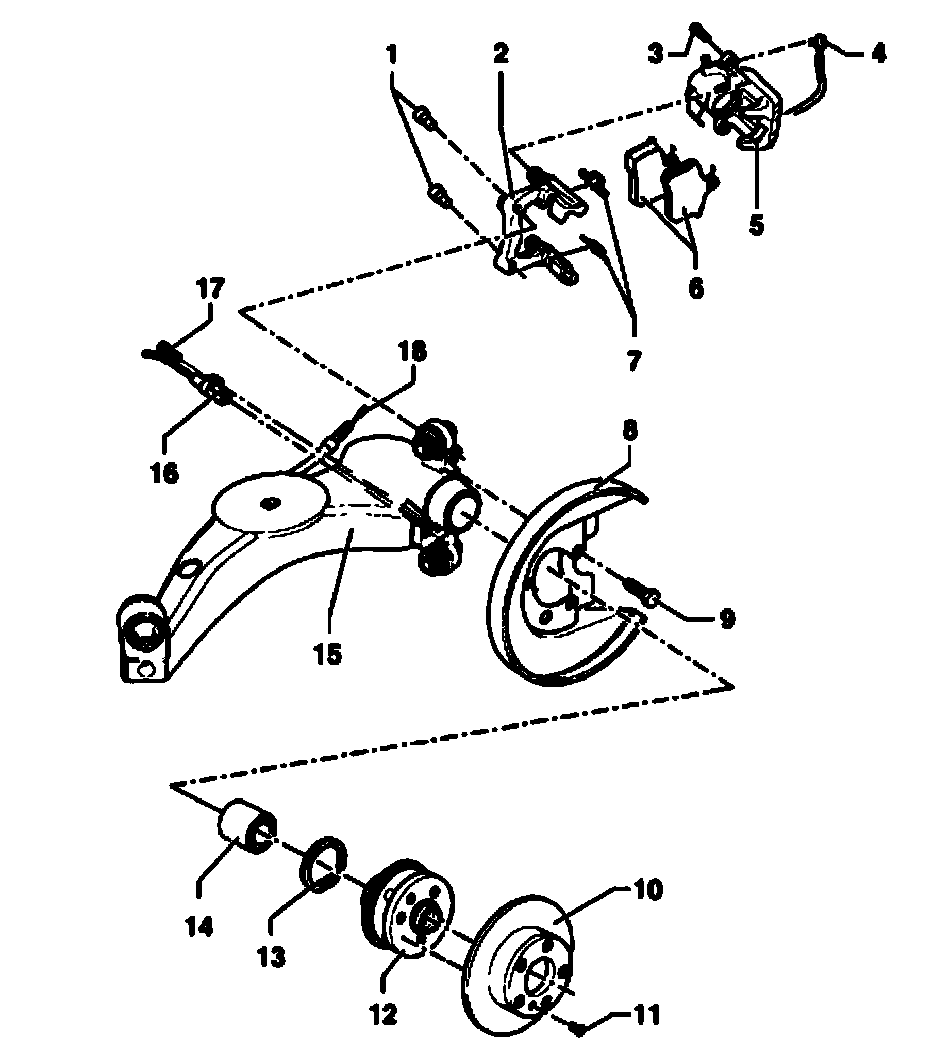 1
2
3
4
5
6
7
17
18
16
8
15
9
14
13
12
10
11