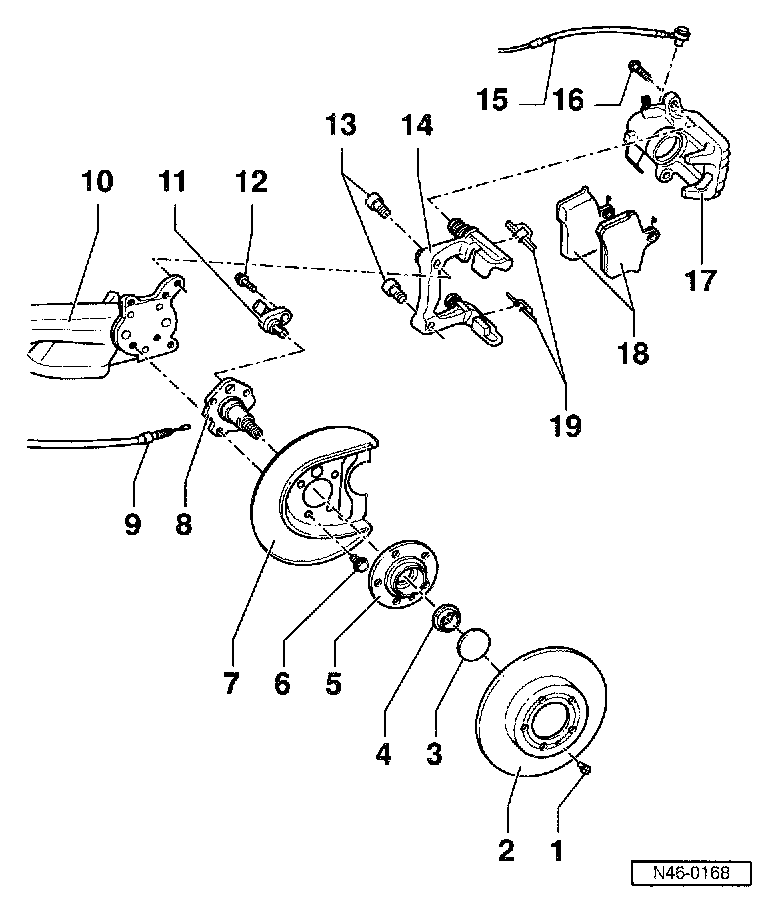 15 16
13 14
10 11 12
17
18
19
9 8
7 6 5
4 3
2 1
N46-0168