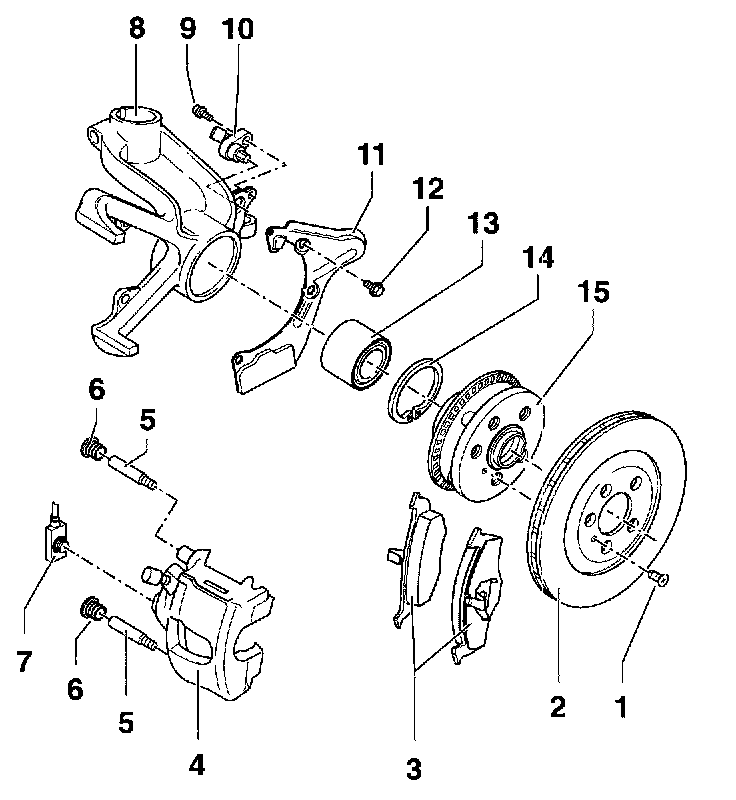 8
9
10
11
12
13
14
15
6
5
7
6
5
4
3
2
1